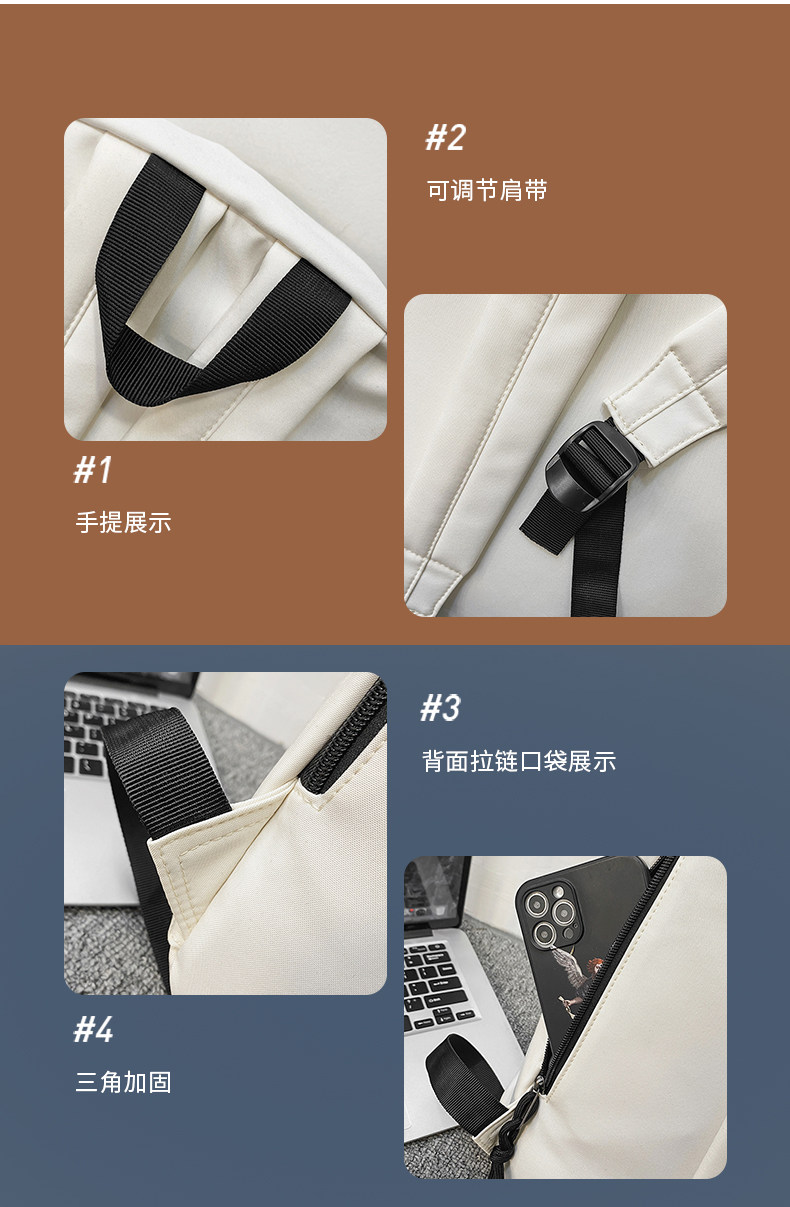 #2

可调节肩带

#1

手提展示

#3

背面拉链口袋展示

#4

三角加固