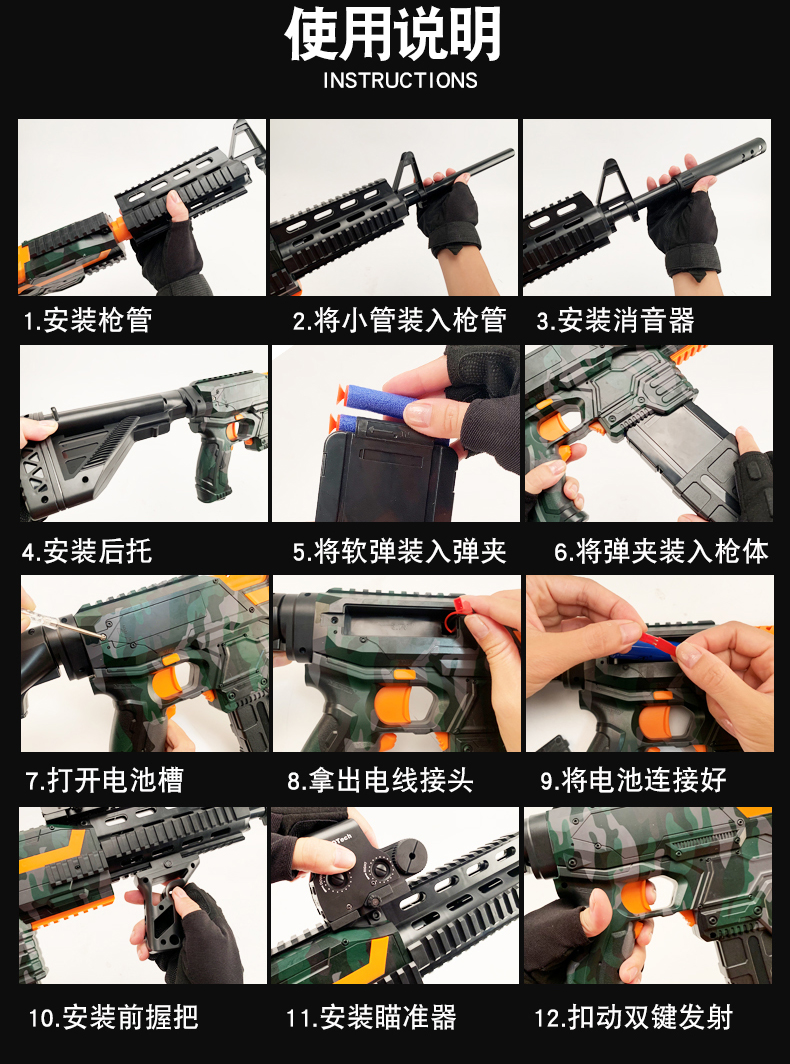 使用说明
INSTRUCTIONS

1.安装枪管

2.将小管装入枪管

3.安装消音器

4.安装后托

5.将软弹装入弹夹

6.将弹夹装入枪体

7.打开电池槽

8.拿出电线接头

9.将电池连接好

10.安装前握把

11.安装瞄准器

12.扣动双键发射