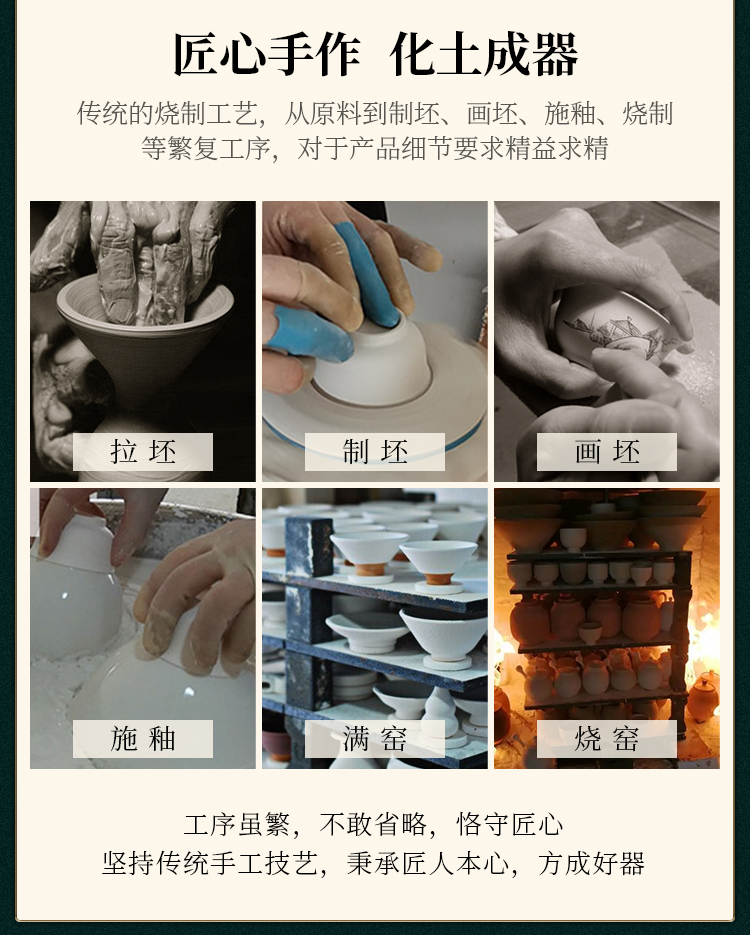 匠心手作 化土成器

传统的烧制工艺，从原料到制坯、画坯、施釉、烧制等繁复工序，对于产品细节要求精益求精

拉坯

制坯

画坯

施釉

满窑

烧窑

工序虽繁，不敢省略，恪守匠心
坚持传统手工技艺，秉承匠人本心，方成好器