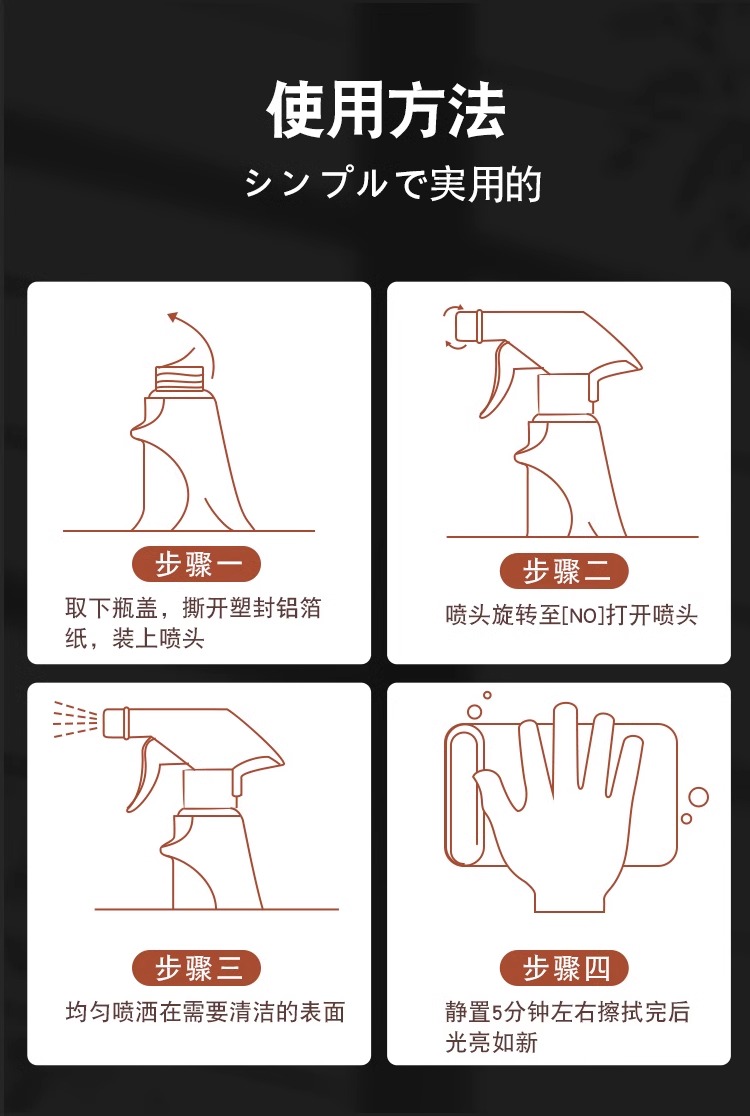 使用方法

シンプルで実用的

步骤一

取下瓶盖，撕开塑封铝箔纸，装上喷头

步骤二

喷头旋转至[NO]打开喷头

步骤三

均匀喷洒在需要清洁的表面

步骤四

静置5分钟左右擦拭完后光亮如新