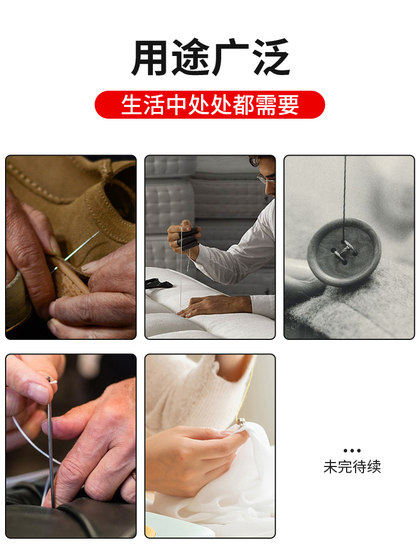 用途广泛

生活中处处都需要

...
未完待续