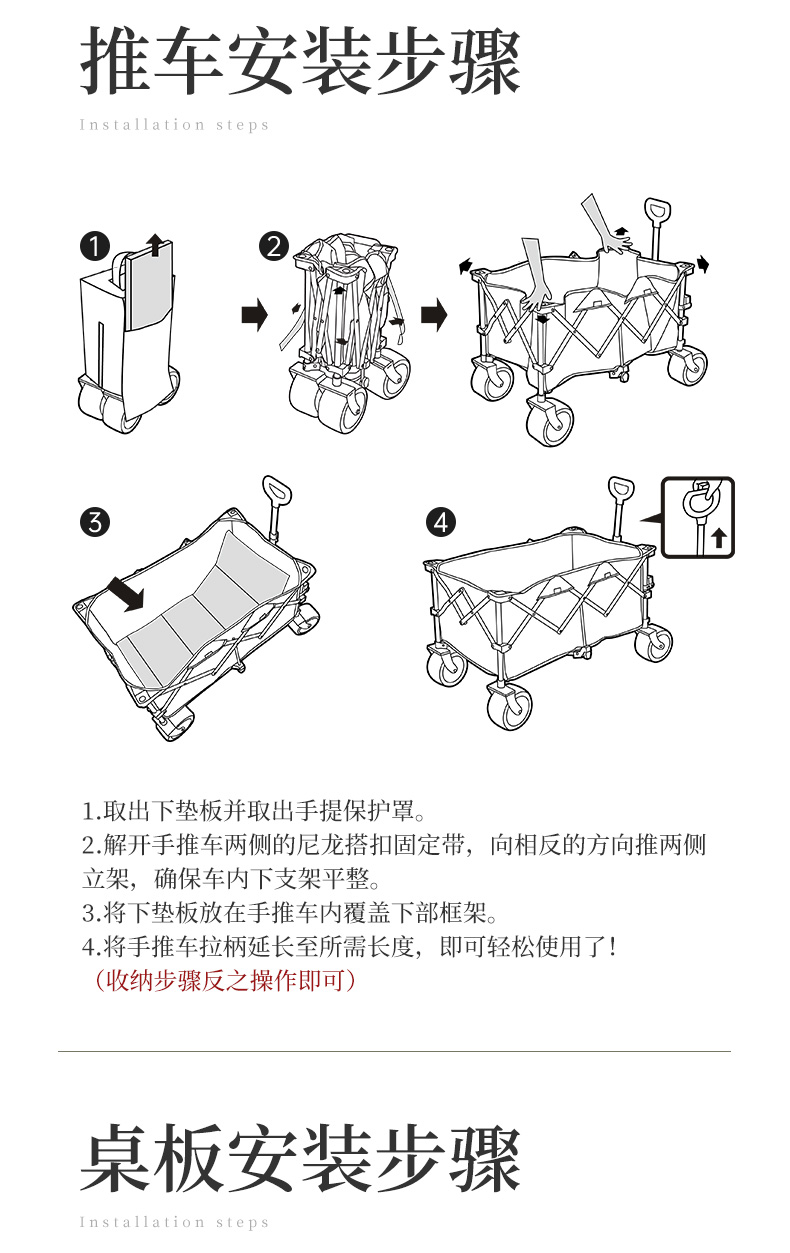 推车安装步骤

Installation steps

1

2

3

4

1.取出下垫板并取出手提保护罩。
2.解开手推车两侧的尼龙搭扣固定带，向相反的方向推两侧立架，确保车内下支架平整。
3.将下垫板放在手推车内覆盖下部框架。
4.将手推车拉柄延长至所需长度，即可轻松使用了！
（收纳步骤反之操作即可）

桌板安装步骤

Installation steps