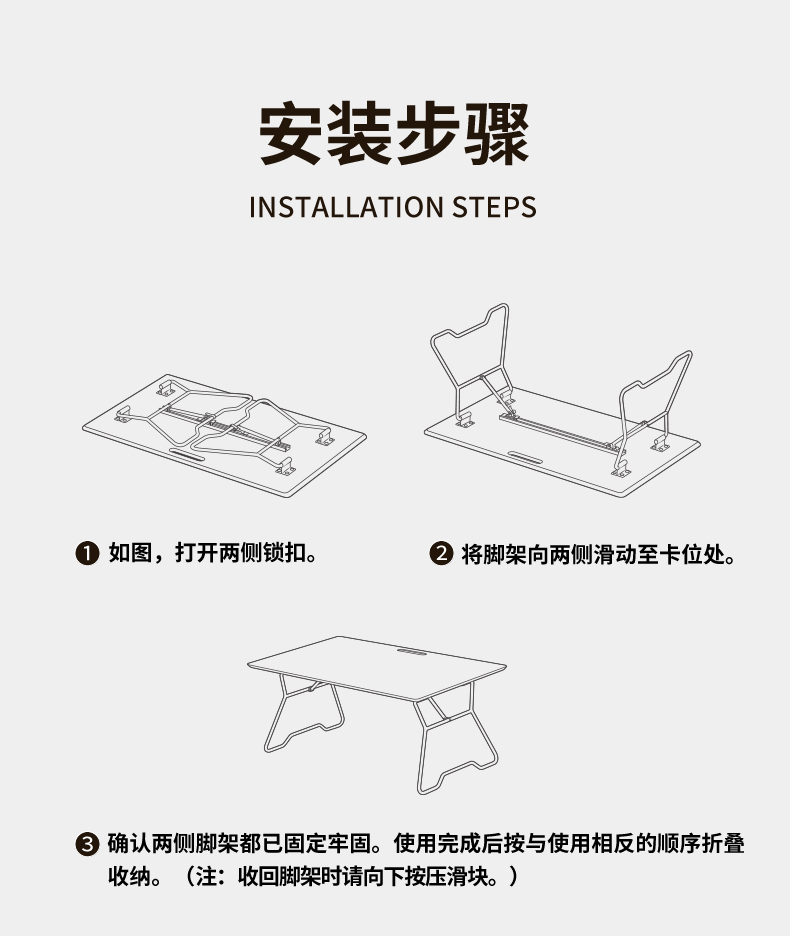 安装步骤

INSTALLATION STEPS

❶ 如图，打开两侧锁扣。

❷ 将脚架向两侧滑动至卡位处。

❸ 确认两侧脚架都已固定牢固。使用完成后按与使用相反的顺序折叠收纳。（注：收回脚架时请向下按压滑块。）