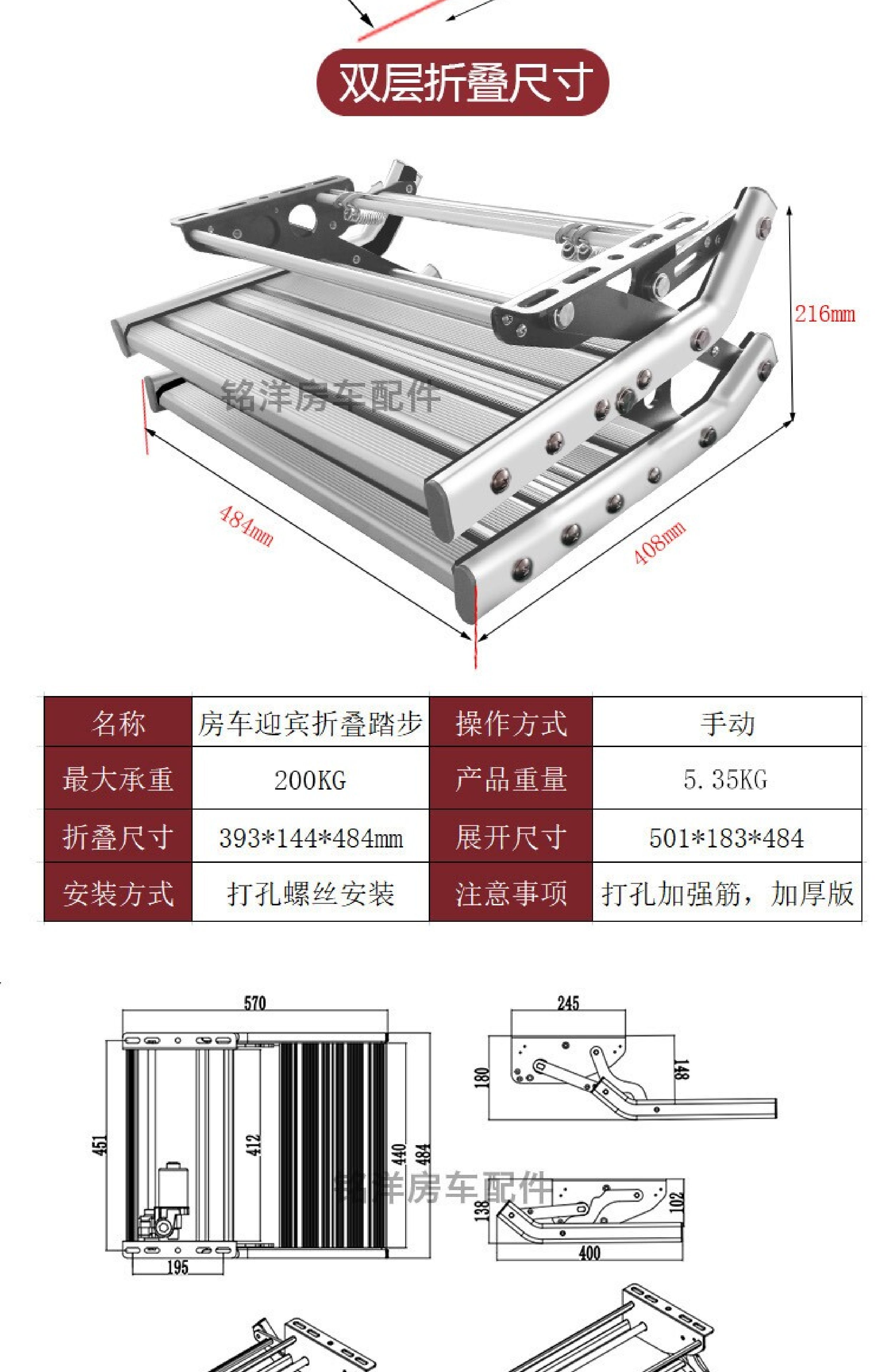 双层折叠尺寸

216mm

铭洋房车配件

484mm

408mm

| 名称 | 房车迎宾折叠踏步 | 操作方式 | 手动 |
|---|---|---|---|
| 最大承重 | 200KG | 产品重量 | 5.35KG |
| 折叠尺寸 | 393*144*484mm | 展开尺寸 | 501*183*484 |
| 安装方式 | 打孔螺丝安装 | 注意事项 | 打孔加强筋，加厚版 |

570

451

412

440

484

195

245

180

148

铭洋房车配件

138

102

400