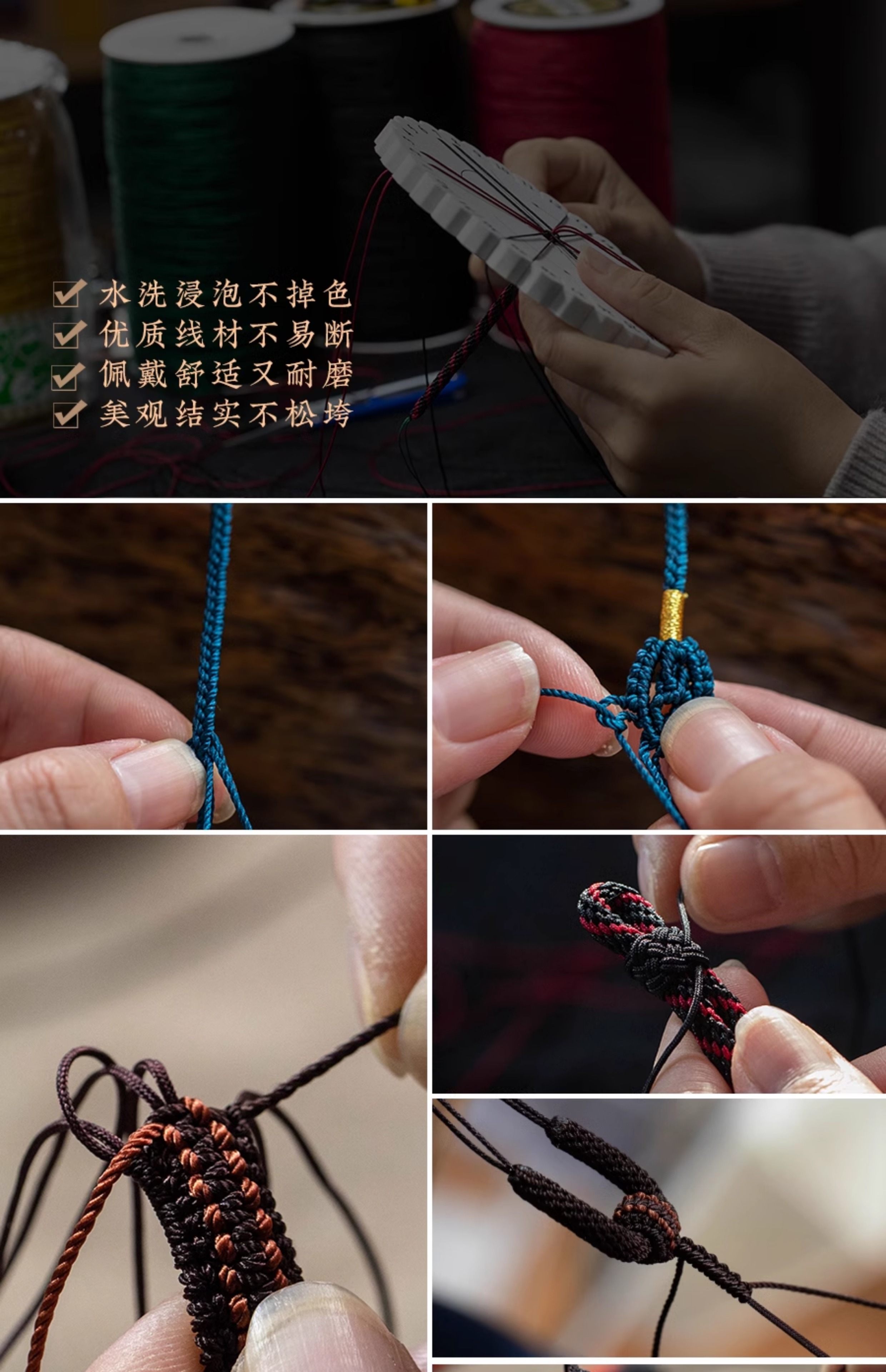 水洗浸泡不掉色
优质线材不易断
佩戴舒适又耐磨
美观结实不松垮