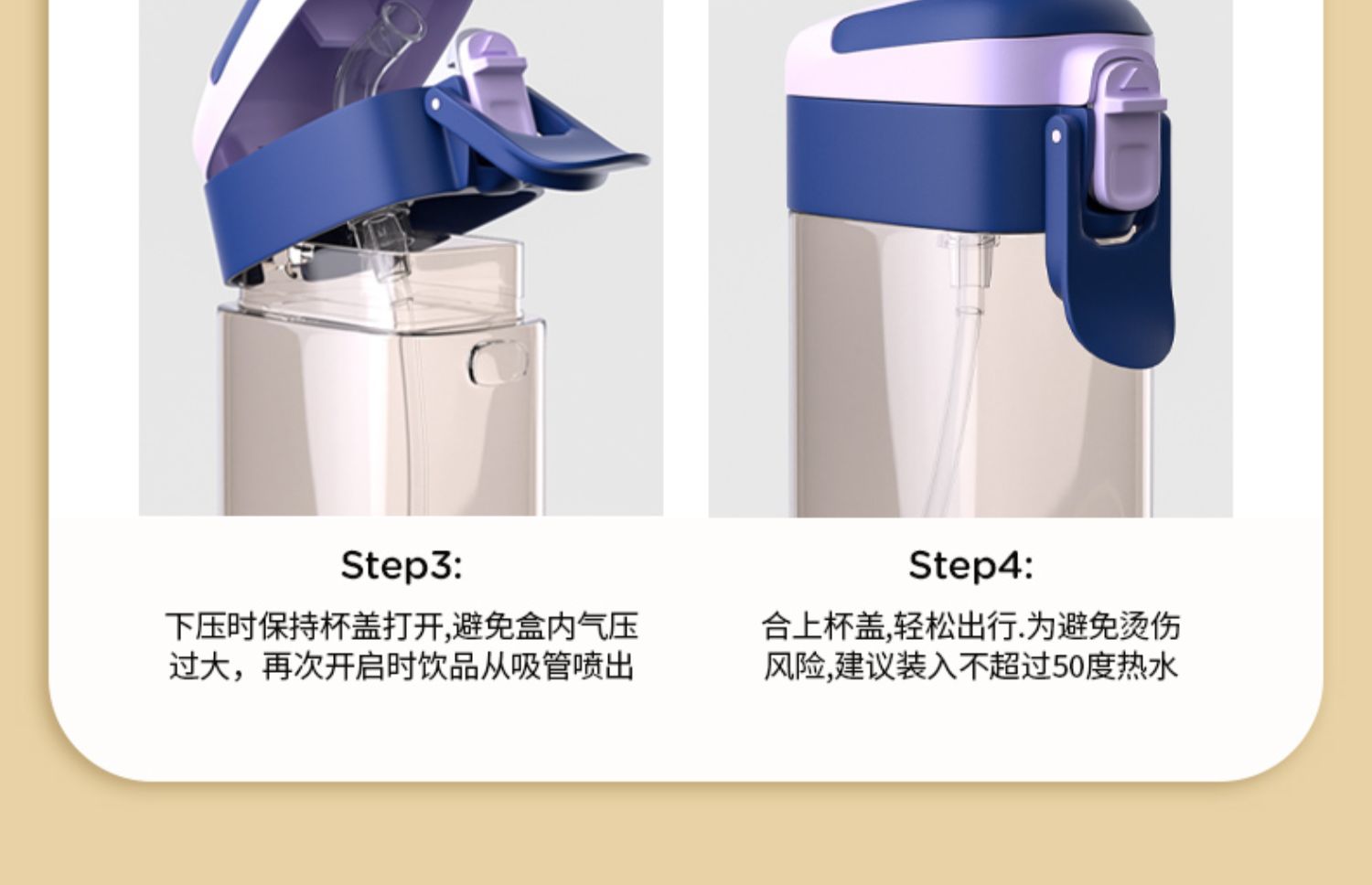 Step3:

下压时保持杯盖打开,避免盒内气压过大，再次开启时饮品从吸管喷出

Step4:

合上杯盖,轻松出行.为避免烫伤风险,建议装入不超过50度热水