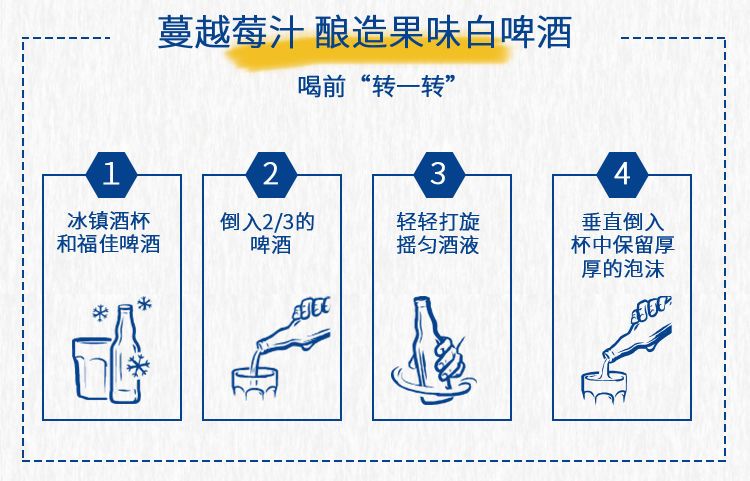 蔓越莓汁 酿造果味白啤酒

喝前“转一转”

1
冰镇酒杯和福佳啤酒

2
倒入2/3的啤酒

3
轻轻打旋摇匀酒液

4
垂直倒入杯中保留厚厚的泡沫