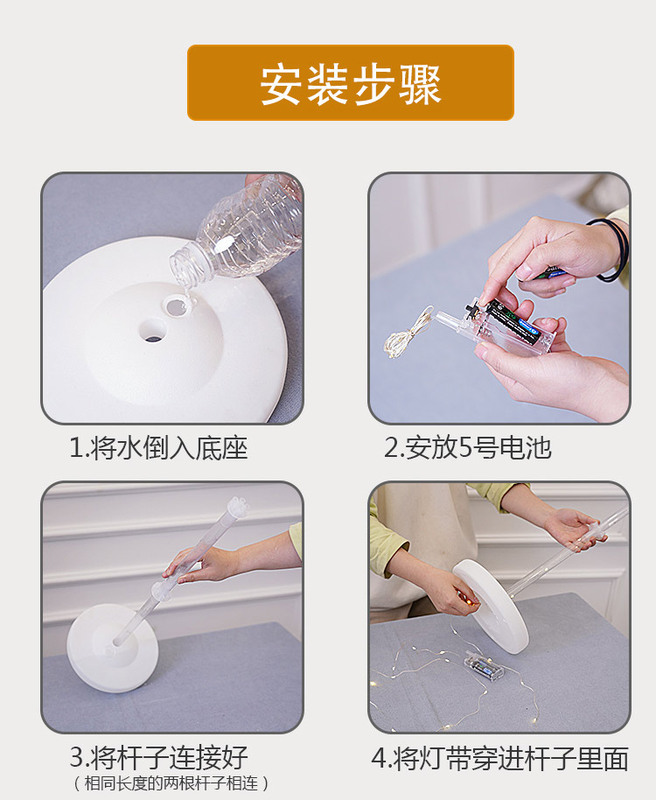 安装步骤

1.将水倒入底座

2.安放5号电池

3.将杆子连接好
（相同长度的两根杆子相连）

4.将灯带穿进杆子里面