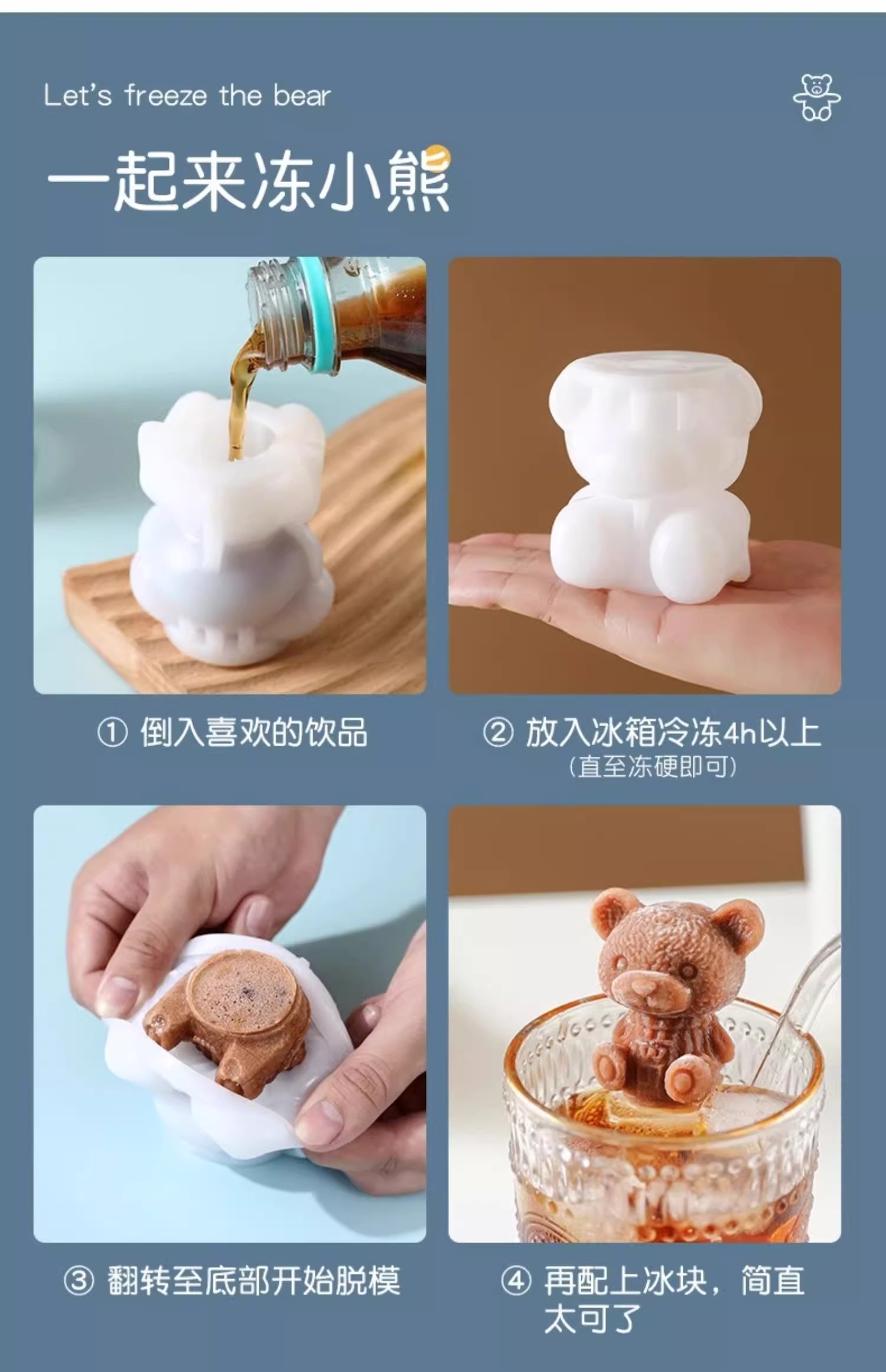 Let's freeze the bear

一起来冻小熊

① 倒入喜欢的饮品

② 放入冰箱冷冻4h以上
(直至冻硬即可)

③ 翻转至底部开始脱模

④ 再配上冰块，简直太可了