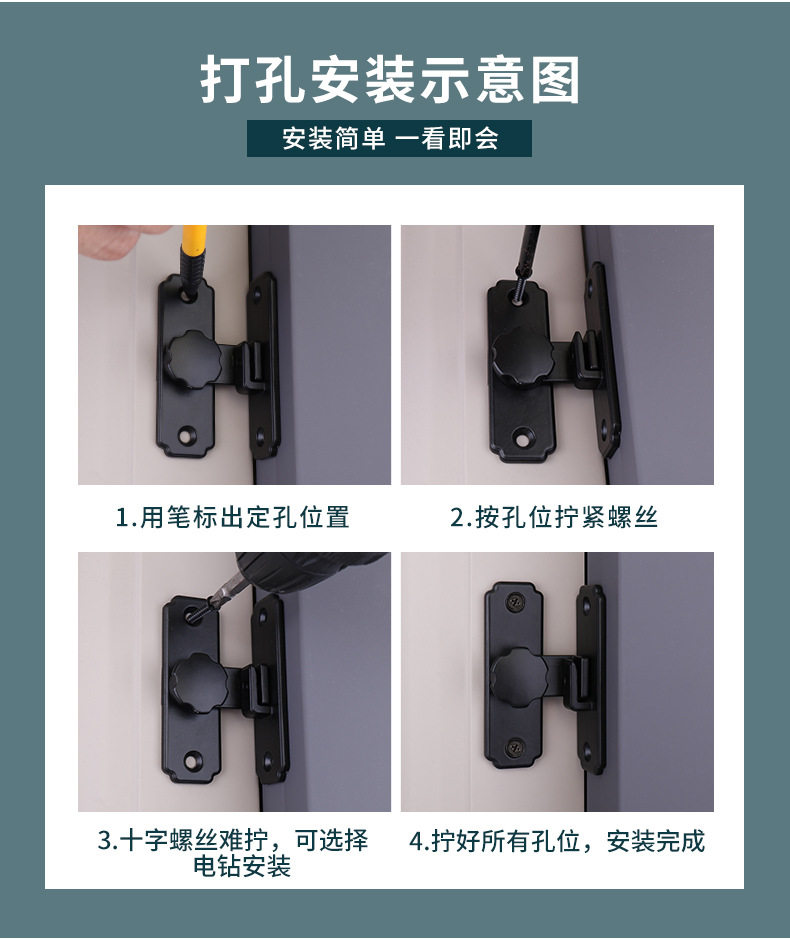 打孔安装示意图

安装简单 一看即会

1.用笔标出定孔位置

2.按孔位拧紧螺丝

3.十字螺丝难拧，可选择电钻安装

4.拧好所有孔位，安装完成