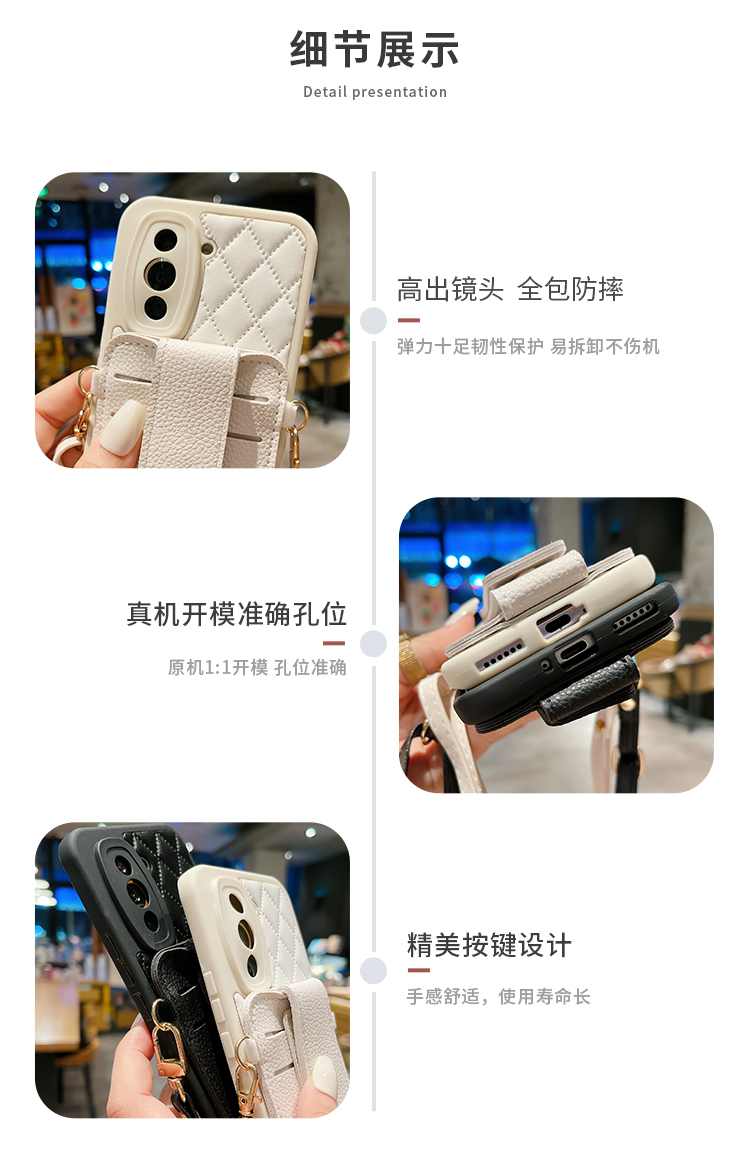 细节展示
Detail presentation

高出镜头 全包防摔
弹力十足韧性保护 易拆卸不伤机

真机开模准确孔位
原机1:1开模 孔位准确

精美按键设计
手感舒适，使用寿命长