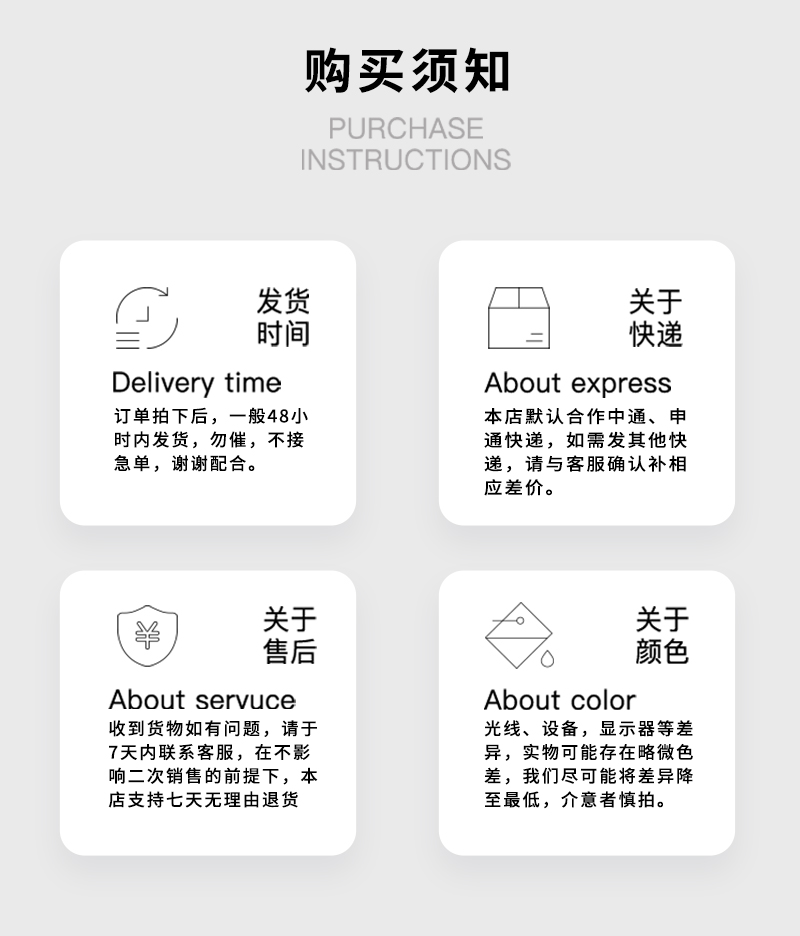 购买须知

PURCHASE
INSTRUCTIONS

发货
时间

Delivery time

订单拍下后，一般48小时内发货，勿催，不接急单，谢谢配合。

关于
快递

About express

本店默认合作中通、申通快递，如需发其他快递，请与客服确认补相应差价。

关于
售后

About servuce

收到货物如有问题，请于7天内联系客服，在不影响二次销售的前提下，本店支持七天无理由退货

关于
颜色

About color

光线、设备，显示器等差异，实物可能存在略微色差，我们尽可能将差异降至最低，介意者慎拍。