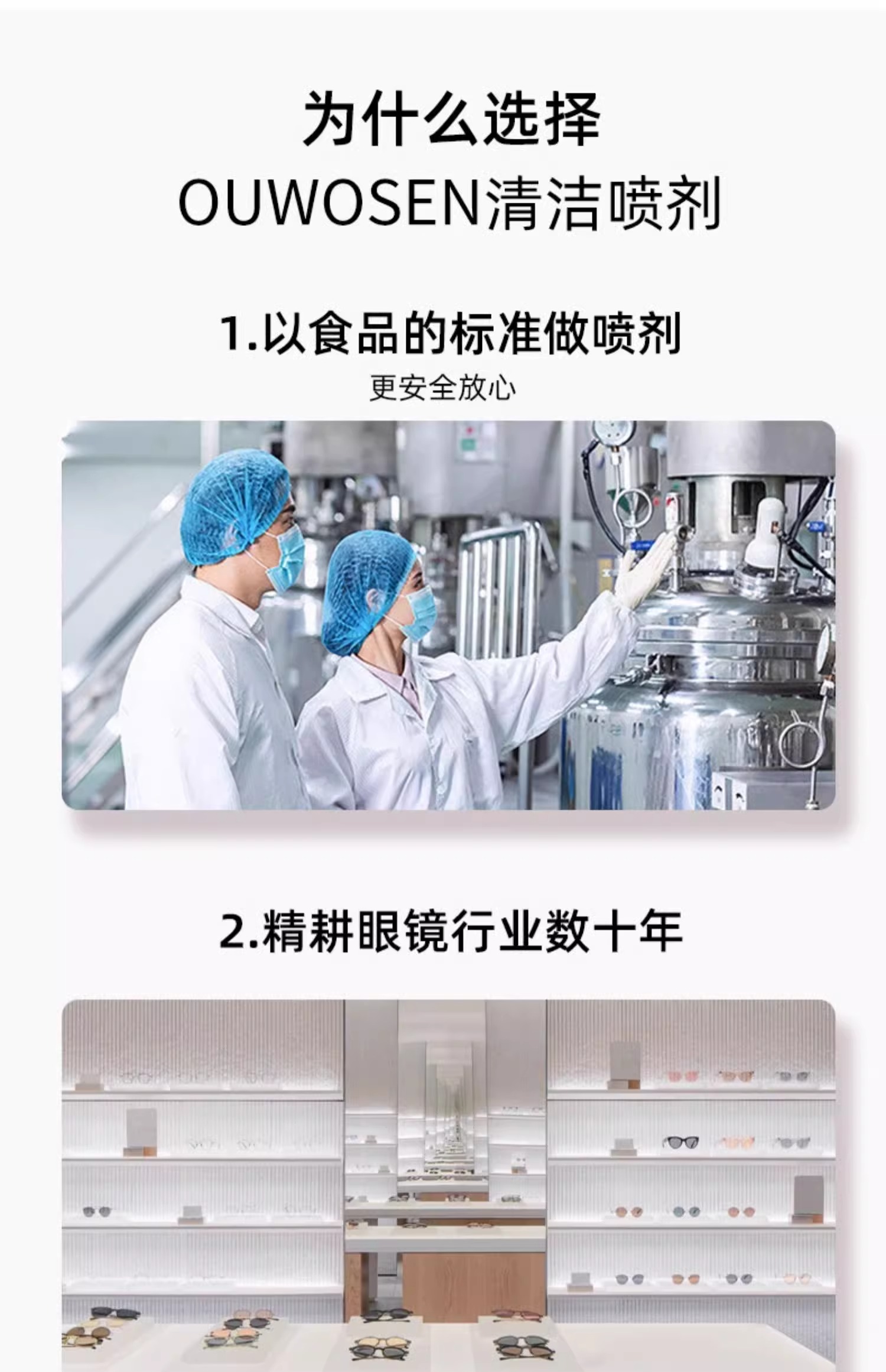 为什么选择
OUWOSEN清洁喷剂

1.以食品的标准做喷剂
更安全放心

2.精耕眼镜行业数十年