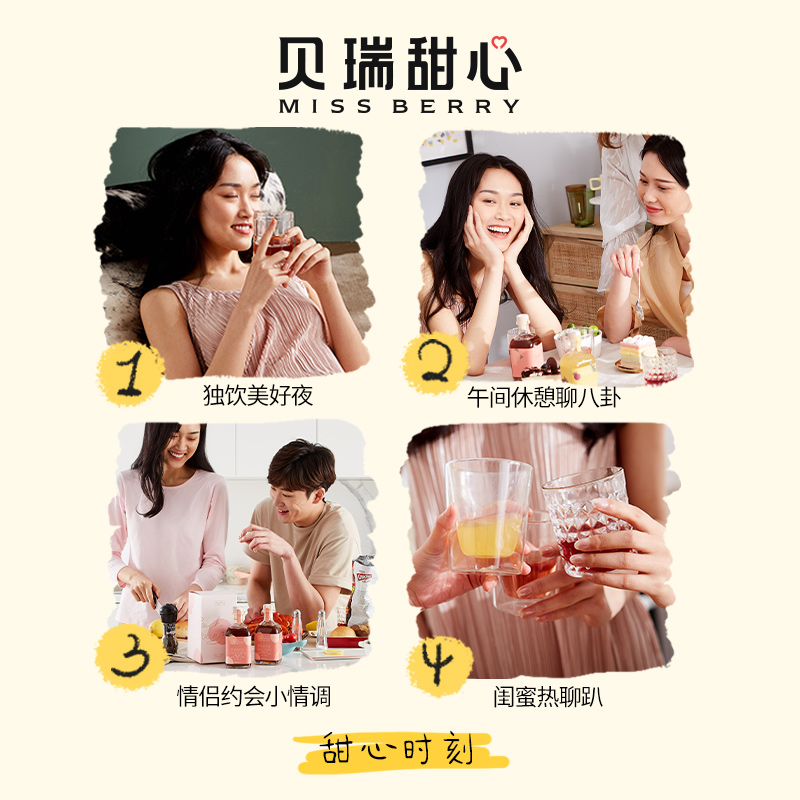 贝瑞甜心
MISS BERRY

1
独饮美好夜

2
午间休憩聊八卦

3
情侣约会小情调

4
闺蜜热聊趴

甜心时刻