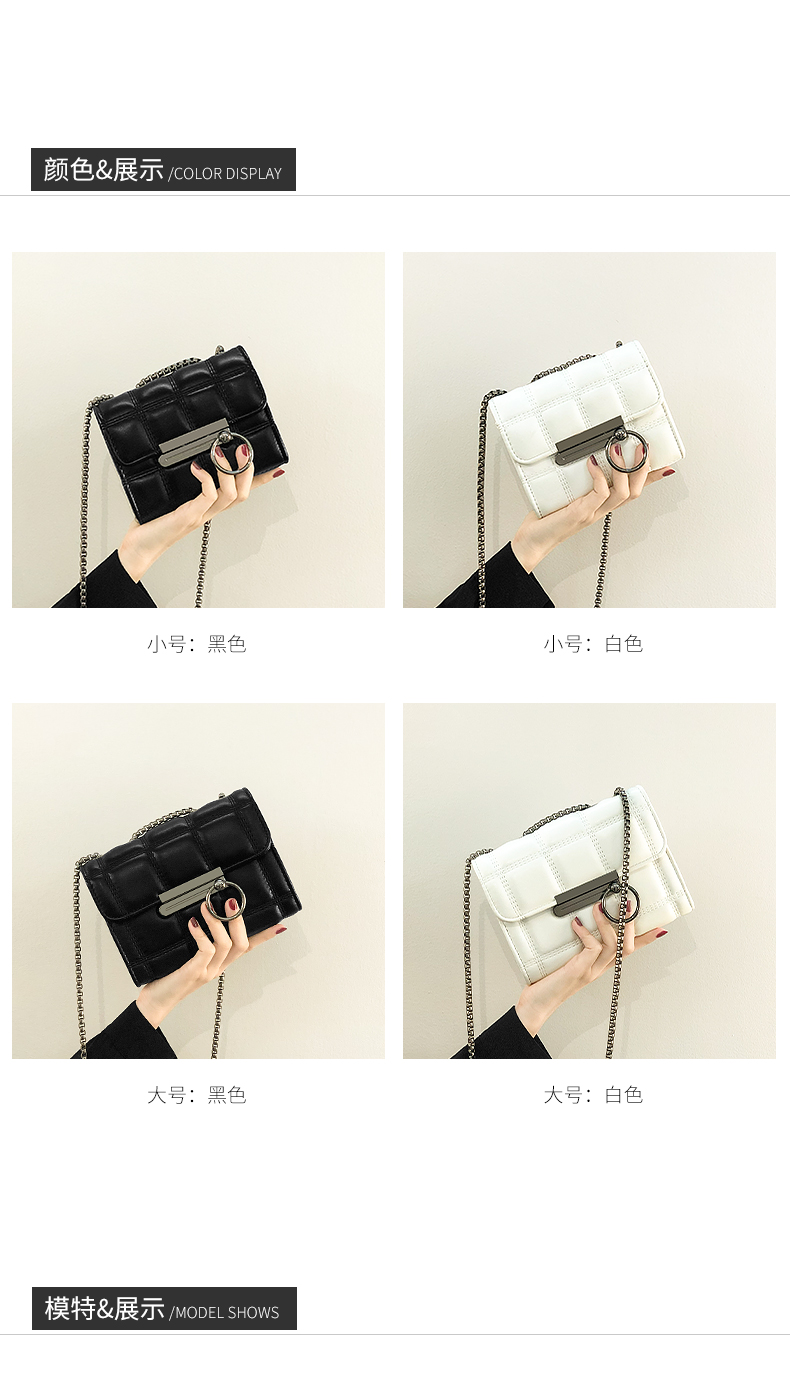 颜色&展示 /COLOR DISPLAY

小号：黑色

小号：白色

大号：黑色

大号：白色

模特&展示 /MODEL SHOWS