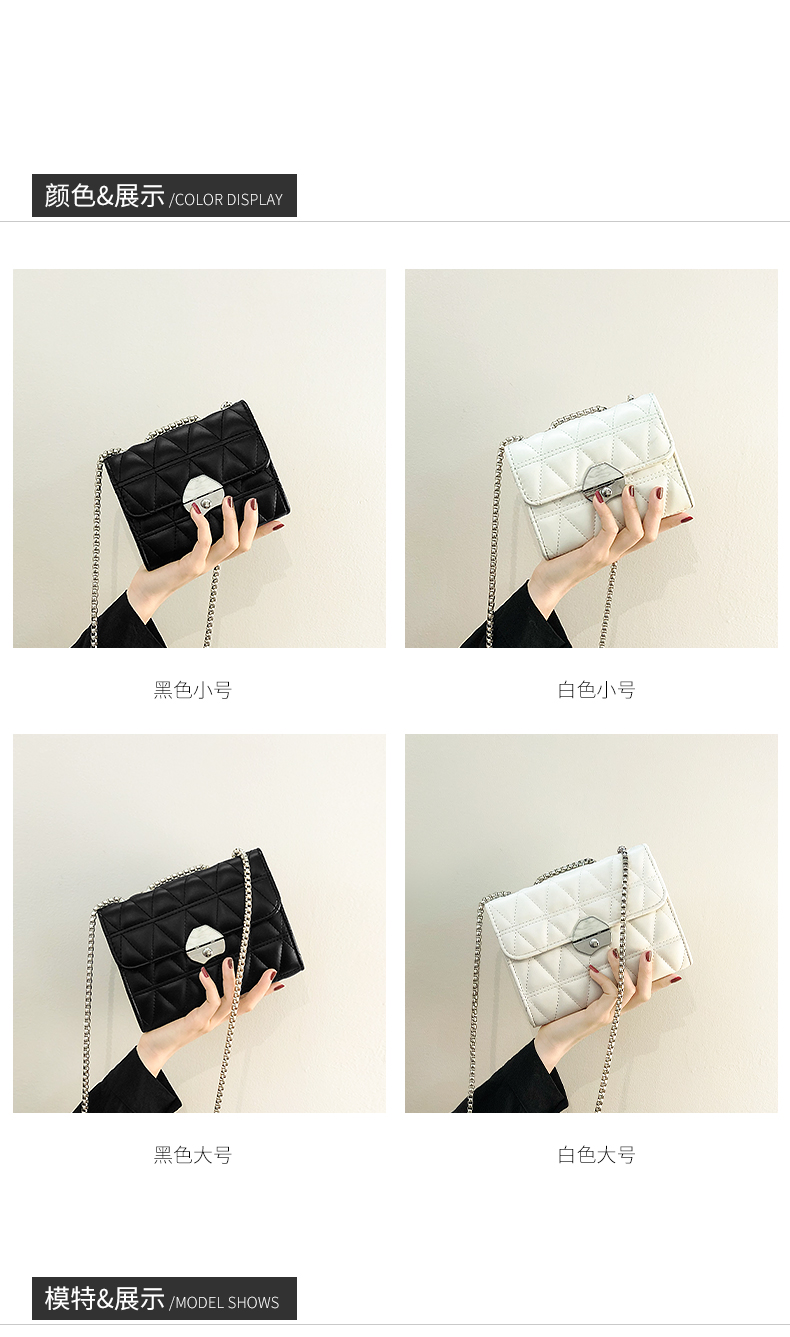 颜色&展示 /COLOR DISPLAY

黑色小号

白色小号

黑色大号

白色大号

模特&展示 /MODEL SHOWS