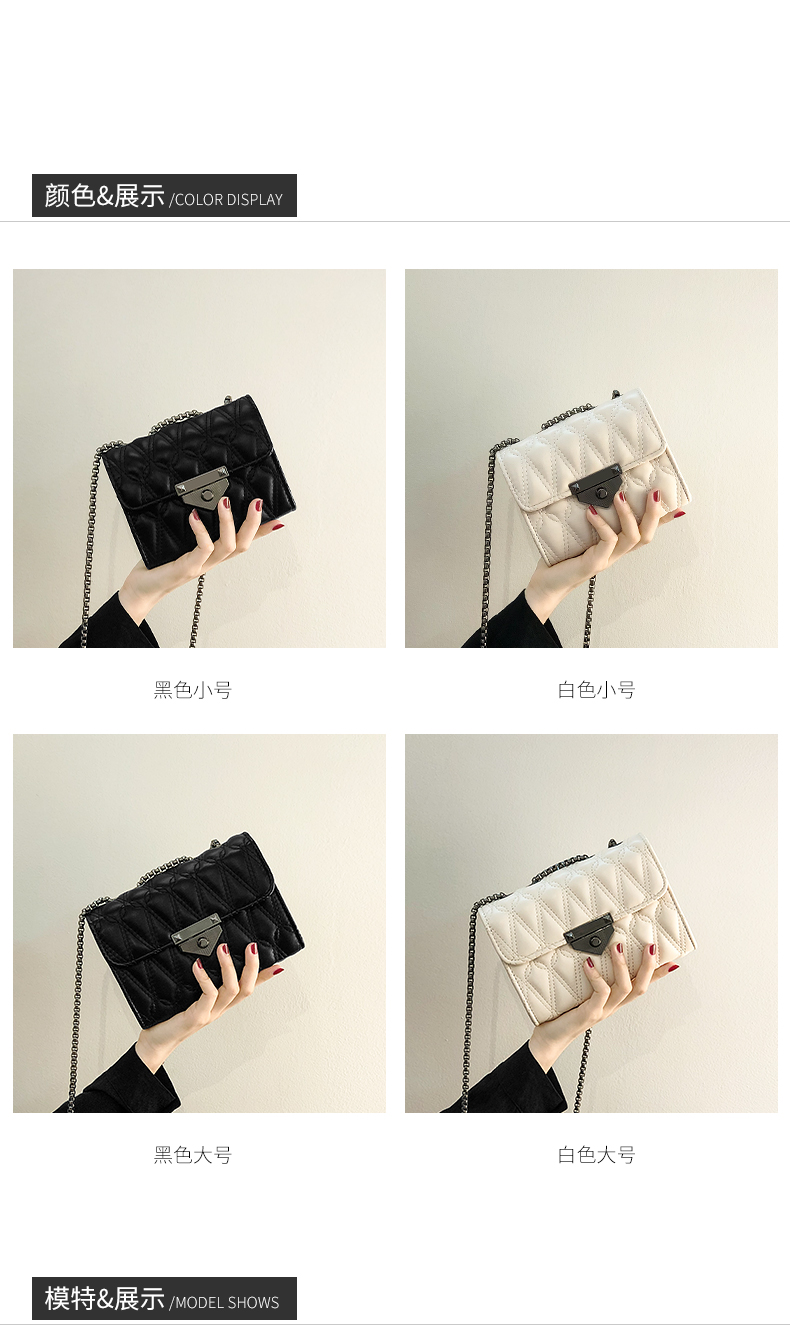 颜色&展示 /COLOR DISPLAY

黑色小号

白色小号

黑色大号

白色大号

模特&展示 /MODEL SHOWS