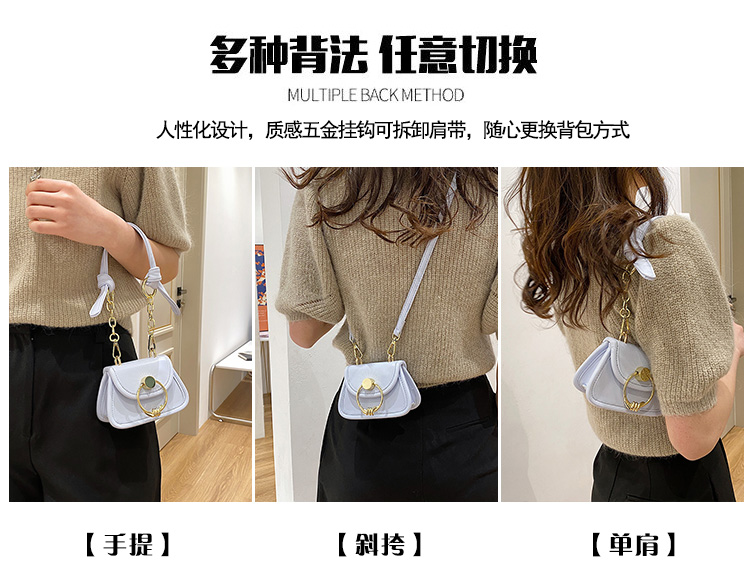 多种背法 任意切换

MULTIPLE BACK METHOD

人性化设计，质感五金挂钩可拆卸肩带，随心更换背包方式

【手提】

【斜挎】

【单肩】