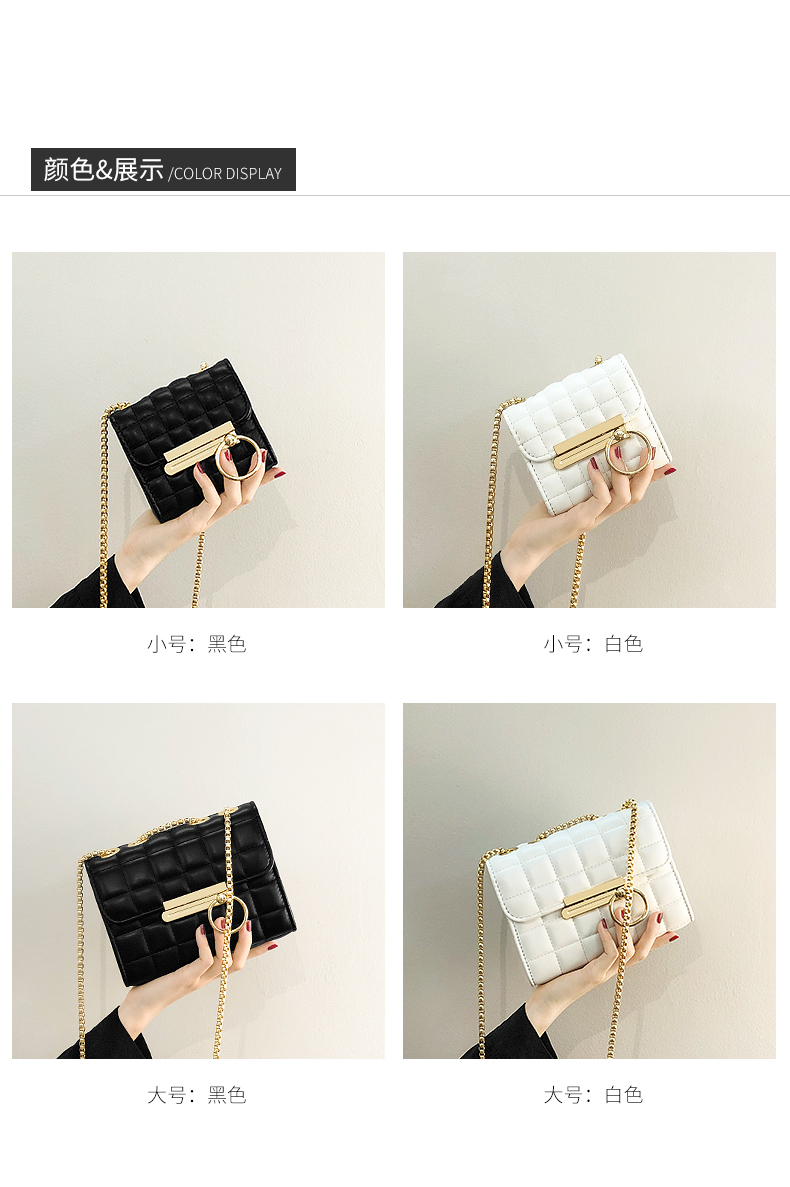 颜色&展示 /COLOR DISPLAY

小号：黑色

小号：白色

大号：黑色

大号：白色