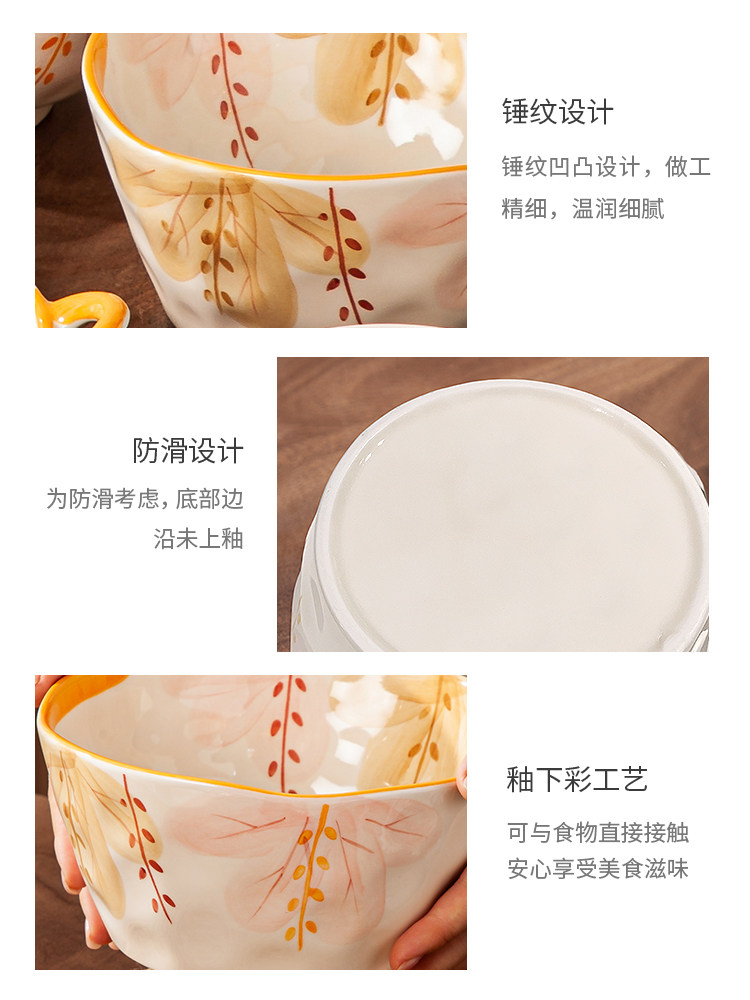 锤纹设计

锤纹凹凸设计，做工精细，温润细腻

防滑设计

为防滑考虑，底部边沿未上釉

釉下彩工艺

可与食物直接接触
安心享受美食滋味