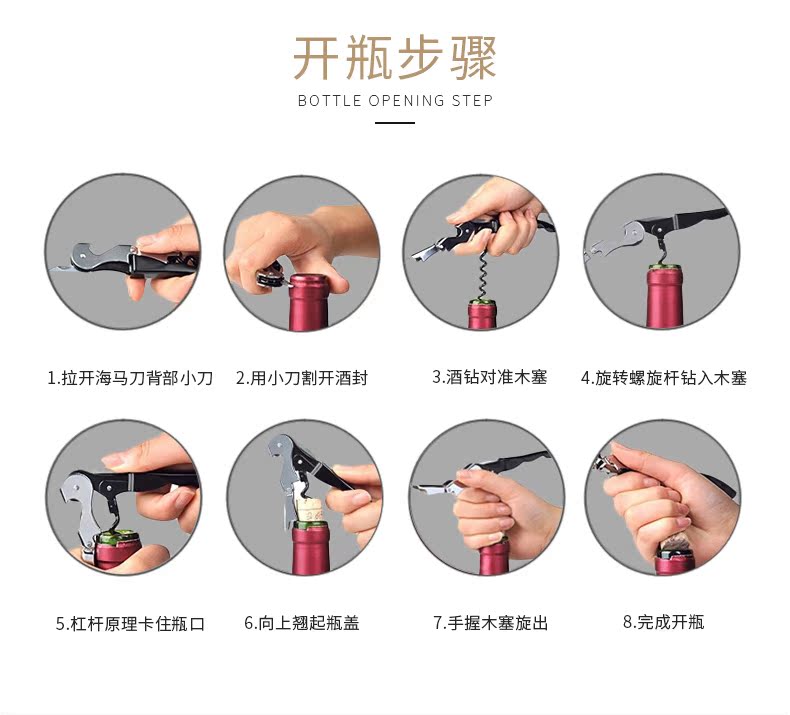 开瓶步骤

BOTTLE OPENING STEP

1.拉开海马刀背部小刀

2.用小刀割开酒封

3.酒钻对准木塞

4.旋转螺旋杆钻入木塞

5.杠杆原理卡住瓶口

6.向上翘起瓶盖

7.手握木塞旋出

8.完成开瓶