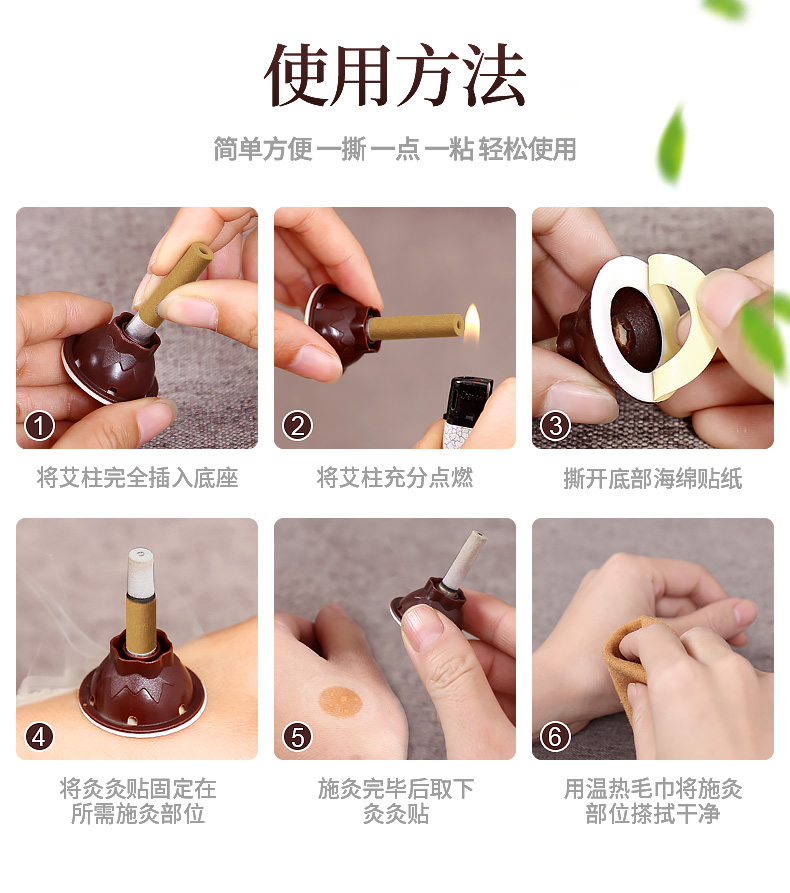 使用方法

简单方便 一撕 一点 一粘 轻松使用

1
将艾柱完全插入底座

2
将艾柱充分点燃

3
撕开底部海绵贴纸

4
将灸灸贴固定在所需施灸部位

5
施灸完毕后取下灸灸贴

6
用温热毛巾将施灸部位搽拭干净