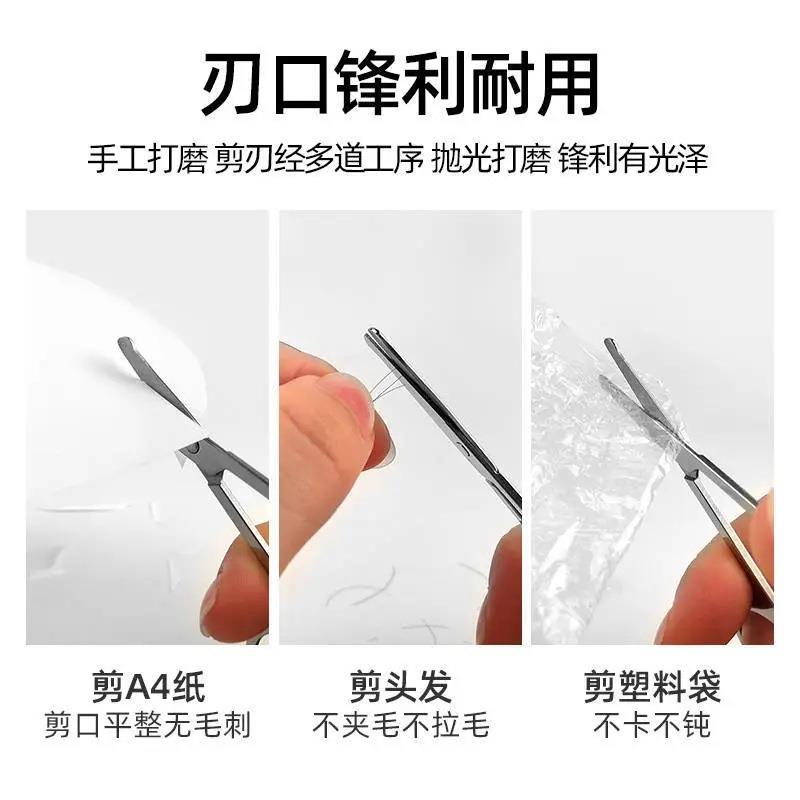 刃口锋利耐用

手工打磨 剪刃经多道工序 抛光打磨 锋利有光泽

剪A4纸
剪口平整无毛刺

剪头发
不夹毛不拉毛

剪塑料袋
不卡不钝