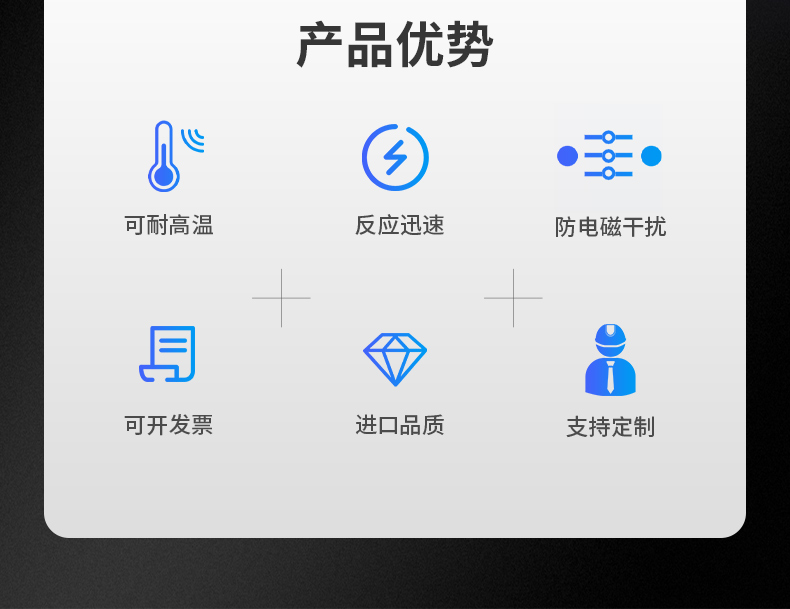 产品优势

可耐高温

反应迅速

防电磁干扰

可开发票

进口品质

支持定制