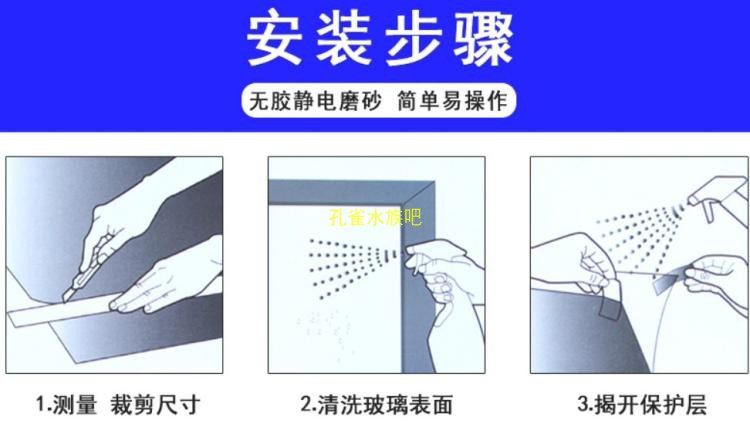 安装步骤

无胶静电磨砂 简单易操作

孔雀水族吧

1.测量 裁剪尺寸

2.清洗玻璃表面

3.揭开保护层