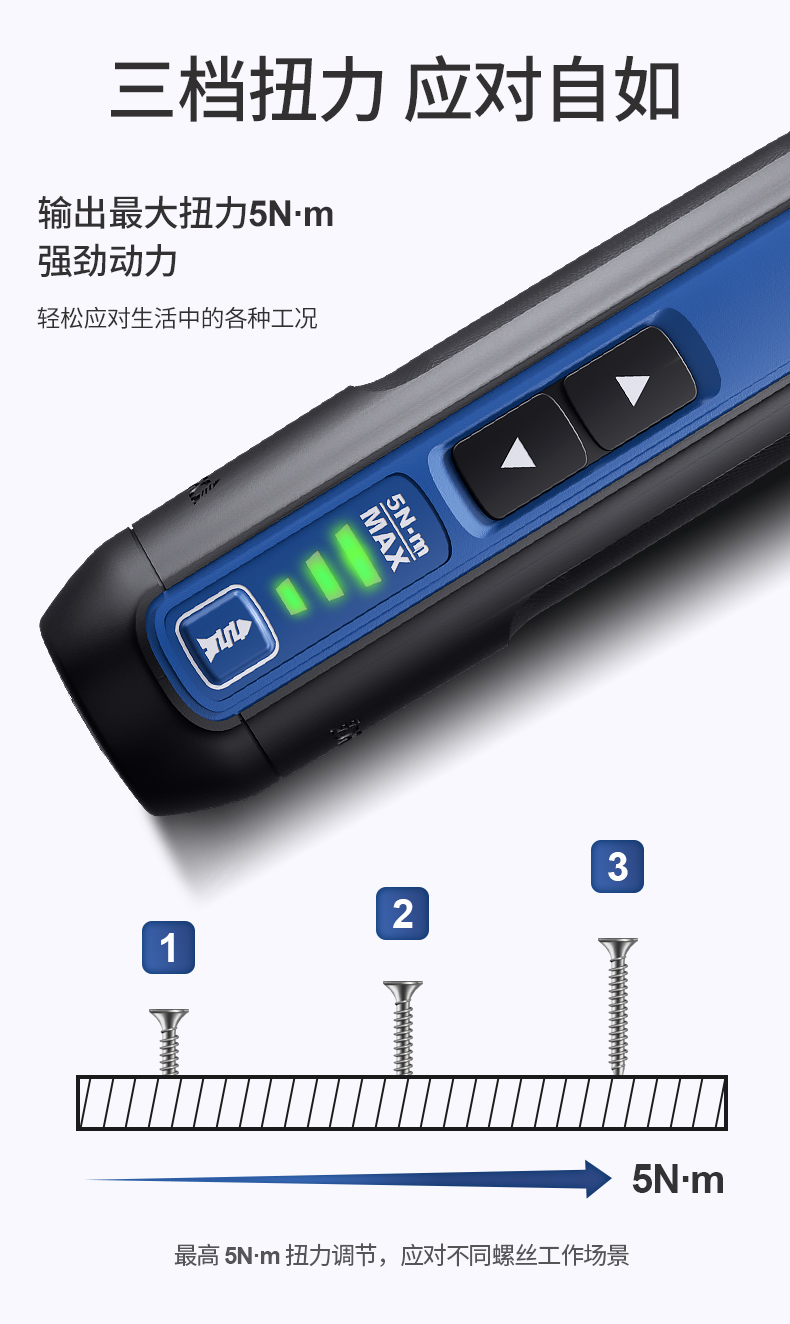 三档扭力 应对自如

输出最大扭力5N·m
强劲动力

轻松应对生活中的各种工况

5N·m
MAX

1

2

3

5N·m

最高 5N·m 扭力调节，应对不同螺丝工作场景