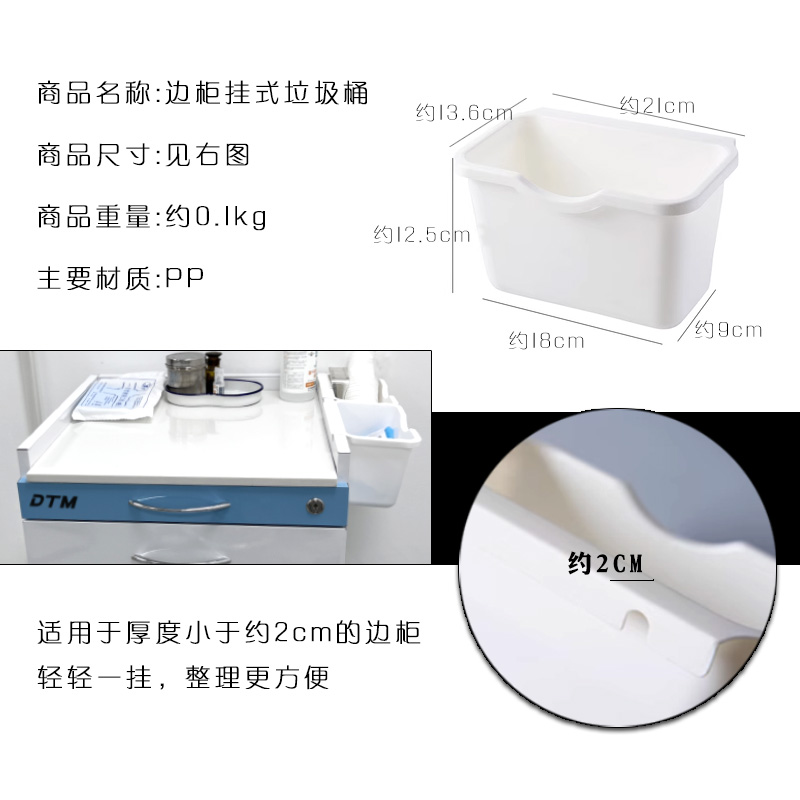 商品名称:边柜挂式垃圾桶

商品尺寸:见右图

商品重量:约0.1kg

主要材质:PP

约13.6cm

约21cm

约12.5cm

约18cm

约9cm

DTM

约2CM

适用于厚度小于约2cm的边柜

轻轻一挂，整理更方便