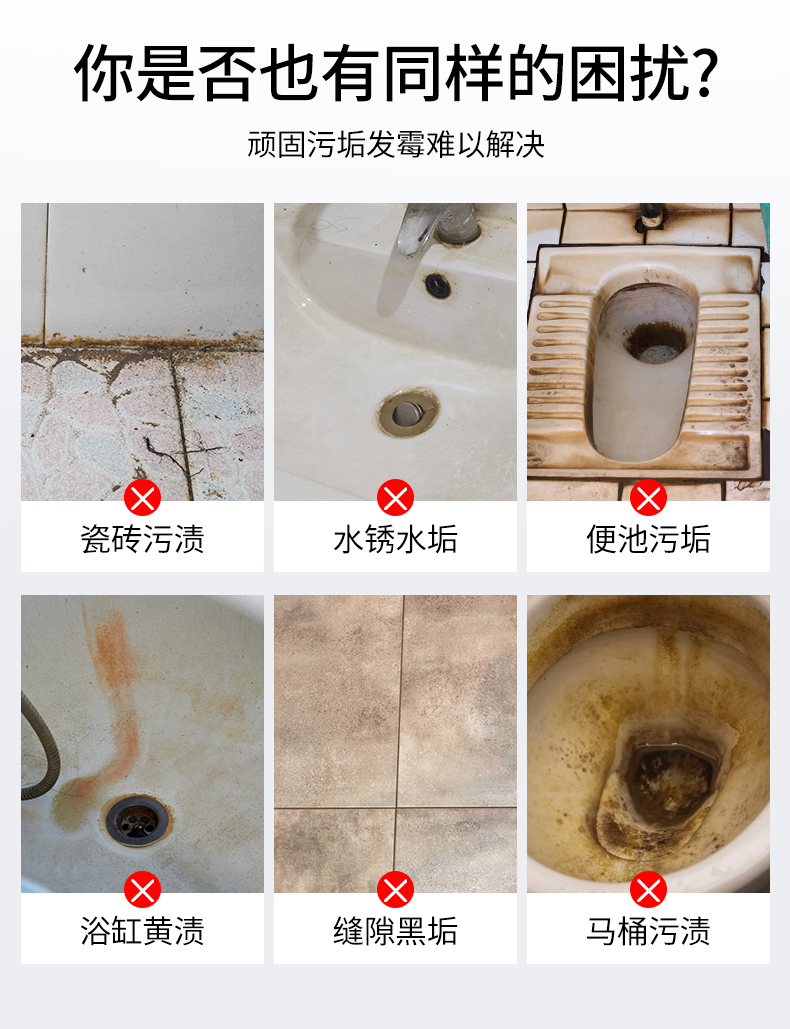 你是否也有同样的困扰?

顽固污垢发霉难以解决

瓷砖污渍

水锈水垢

便池污垢

浴缸黄渍

缝隙黑垢

马桶污渍