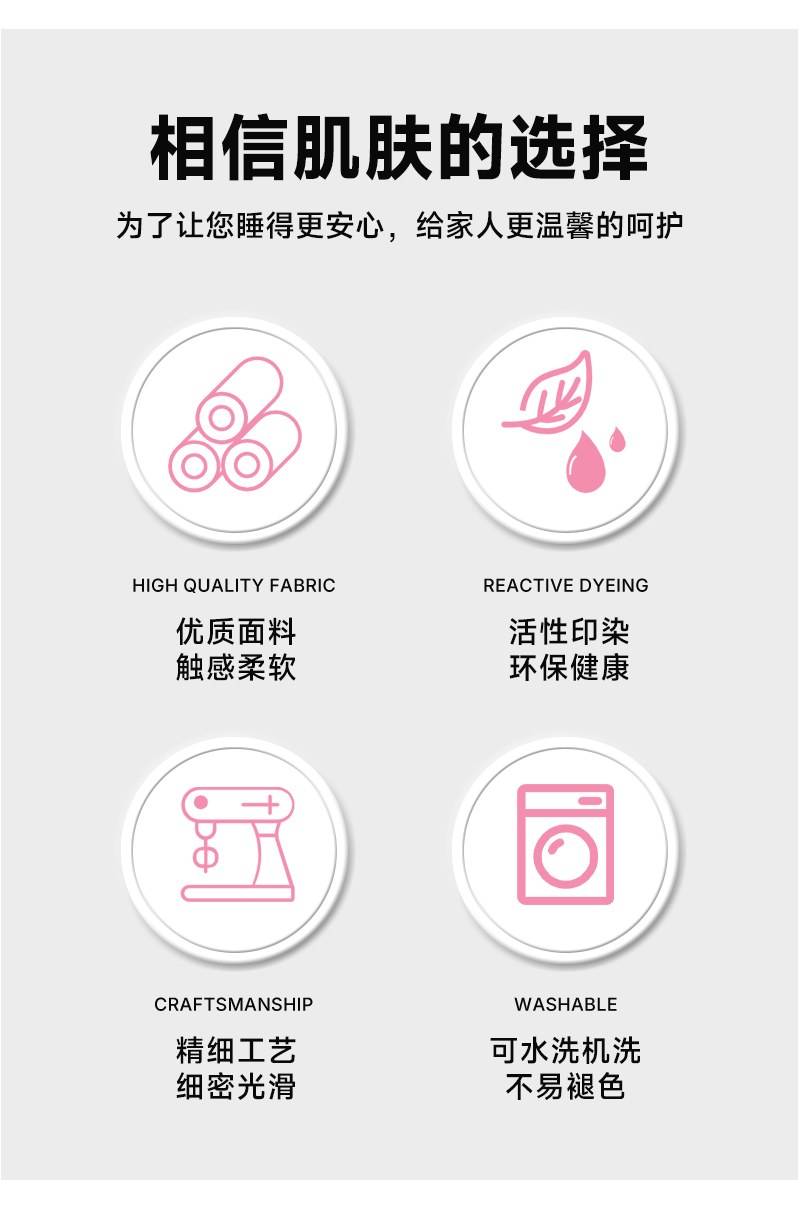 相信肌肤的选择

为了让您睡得更安心，给家人更温馨的呵护

HIGH QUALITY FABRIC

优质面料
触感柔软

REACTIVE DYEING

活性印染
环保健康

CRAFTSMANSHIP

精细工艺
细密光滑

WASHABLE

可水洗机洗
不易褪色