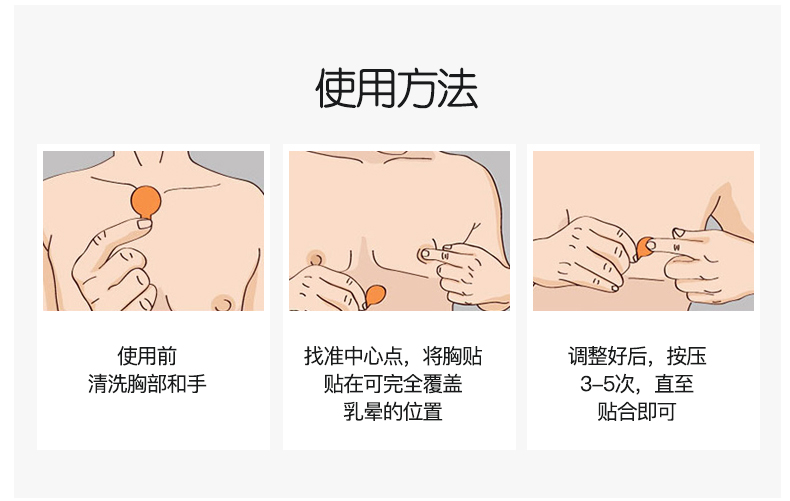 使用方法

使用前
清洗胸部和手

找准中心点，将胸贴
贴在可完全覆盖
乳晕的位置

调整好后，按压
3–5次，直至
贴合即可