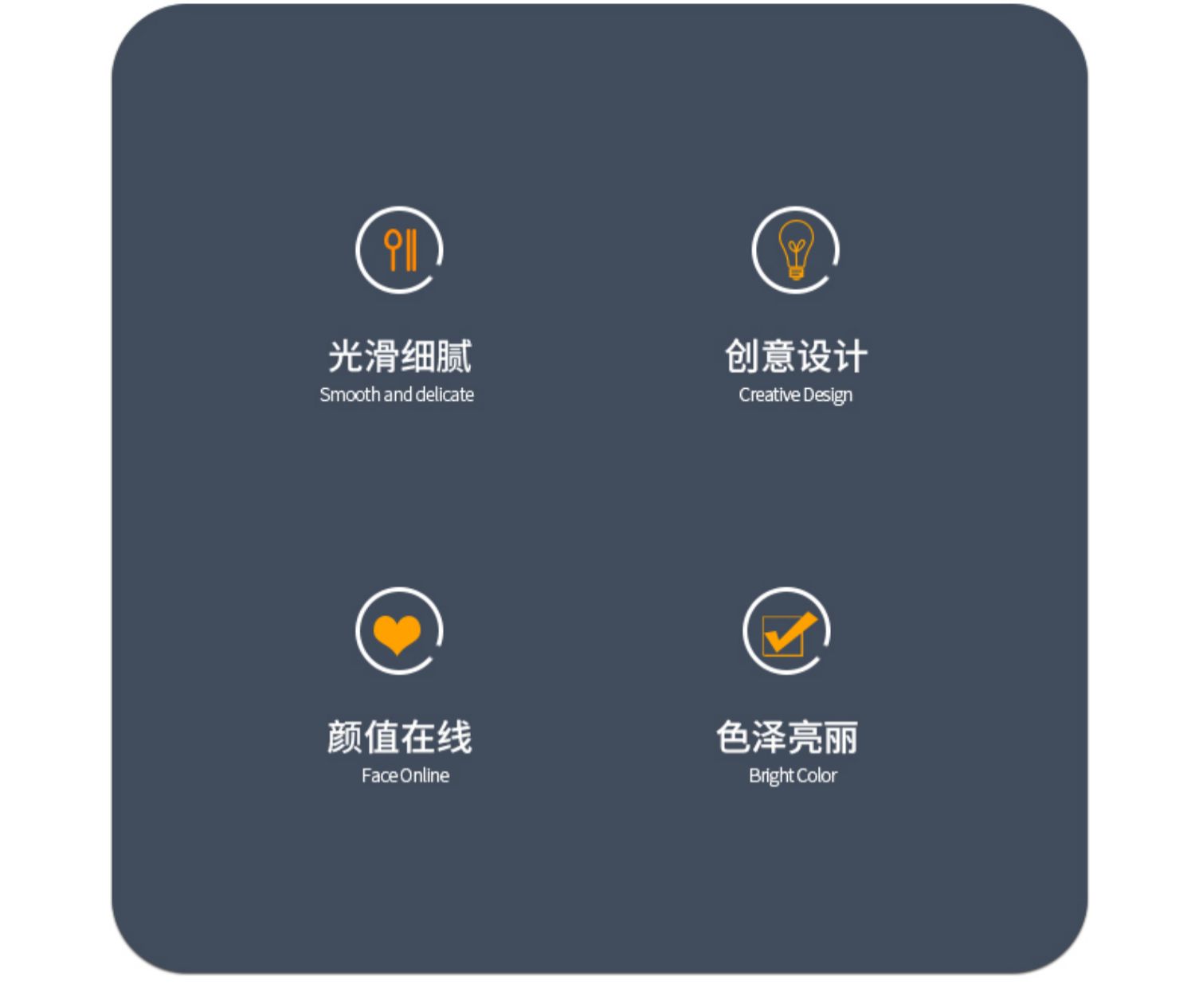 光滑细腻
Smooth and delicate

创意设计
Creative Design

颜值在线
Face Online

色泽亮丽
Bright Color