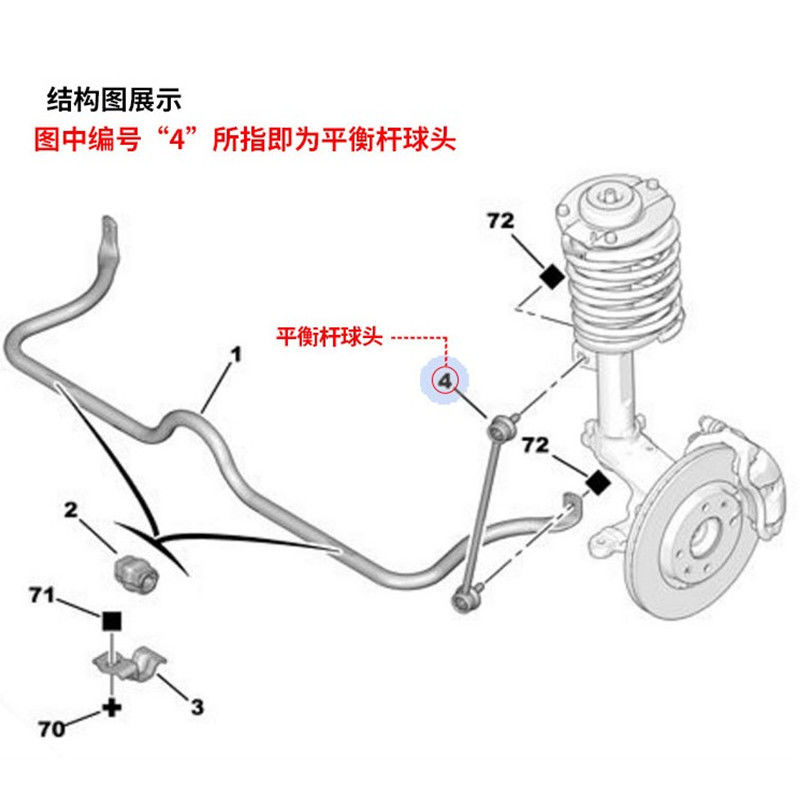 结构图展示
图中编号“4”所指即为平衡杆球头

72

平衡杆球头

1

4

72

2

71

3

70