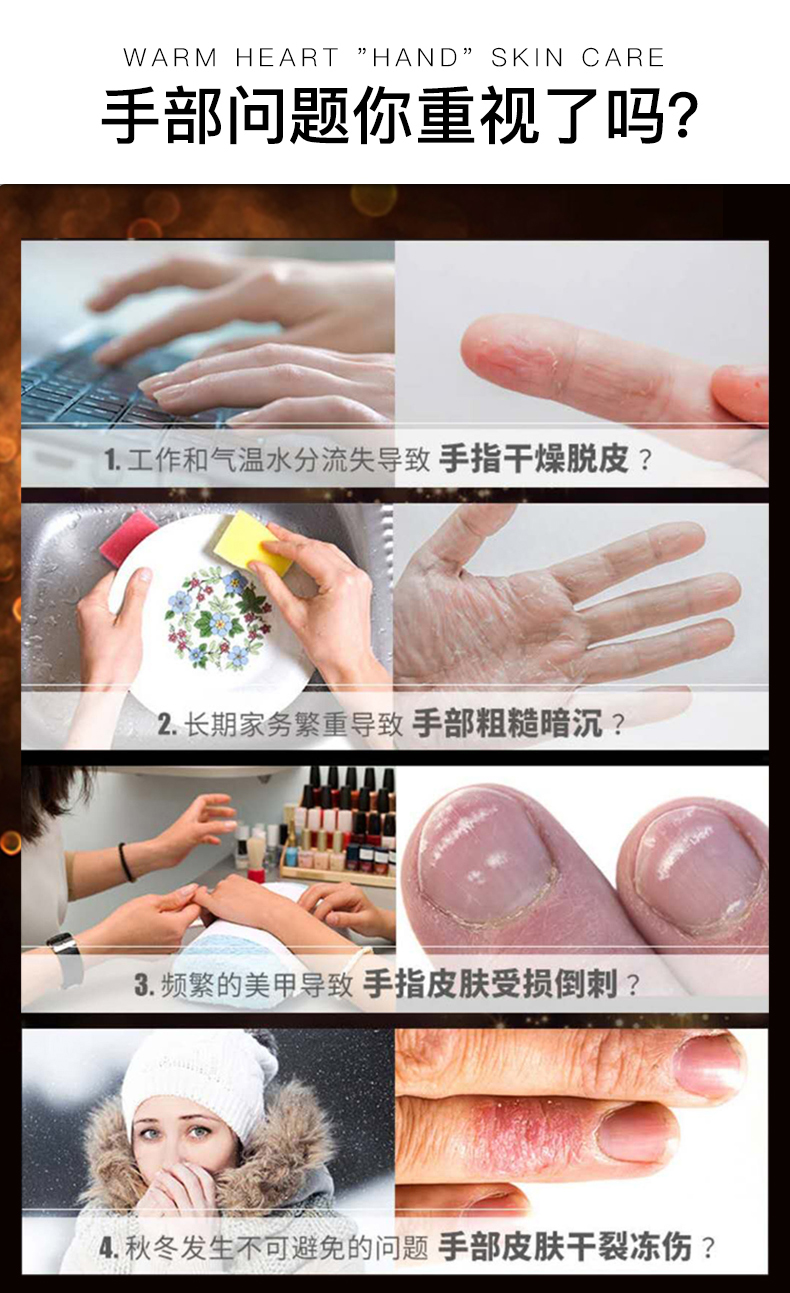 WARM HEART "HAND" SKIN CARE
手部问题你重视了吗?

1. 工作和气温水分流失导致 手指干燥脱皮?

2. 长期家务繁重导致 手部粗糙暗沉?

3. 频繁的美甲导致 手指皮肤受损倒刺?

4. 秋冬发生不可避免的问题 手部皮肤干裂冻伤?