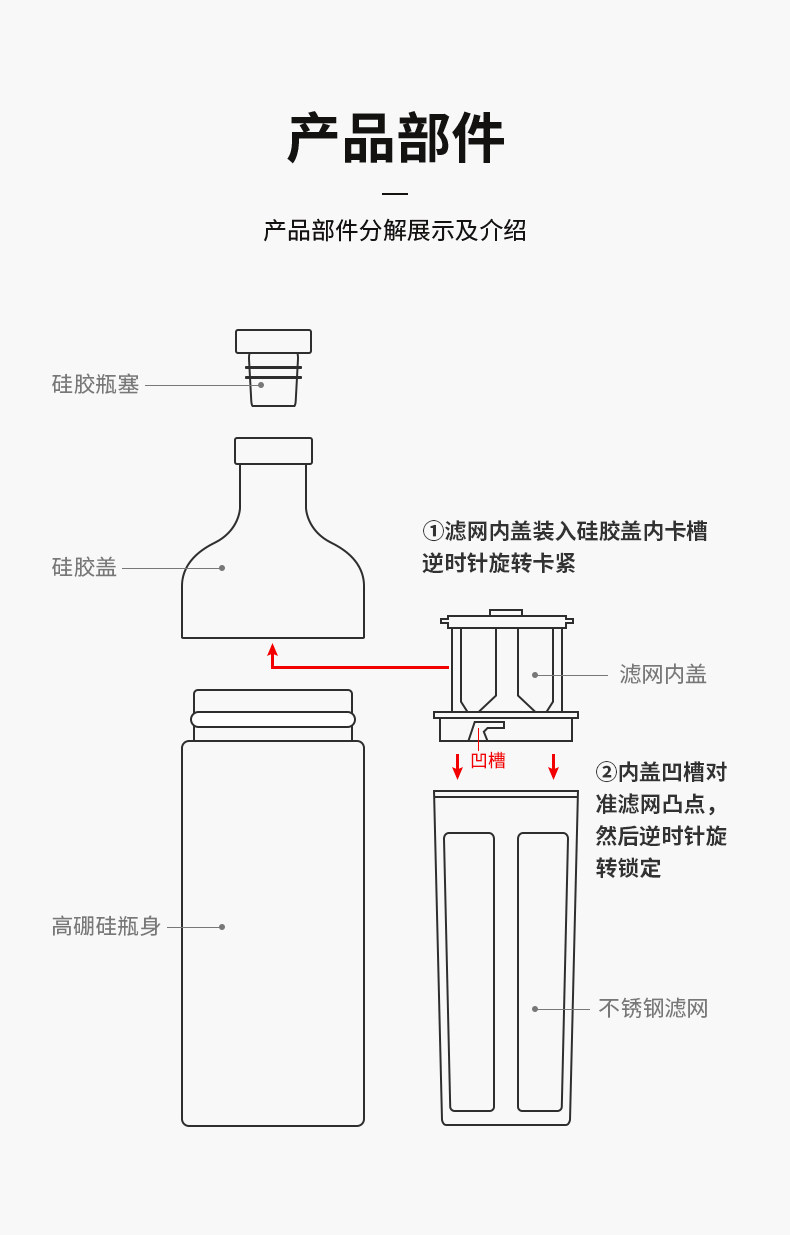 产品部件

产品部件分解展示及介绍

硅胶瓶塞

硅胶盖

①滤网内盖装入硅胶盖内卡槽逆时针旋转卡紧

滤网内盖

凹槽

②内盖凹槽对准滤网凸点，然后逆时针旋转锁定

高硼硅瓶身

不锈钢滤网