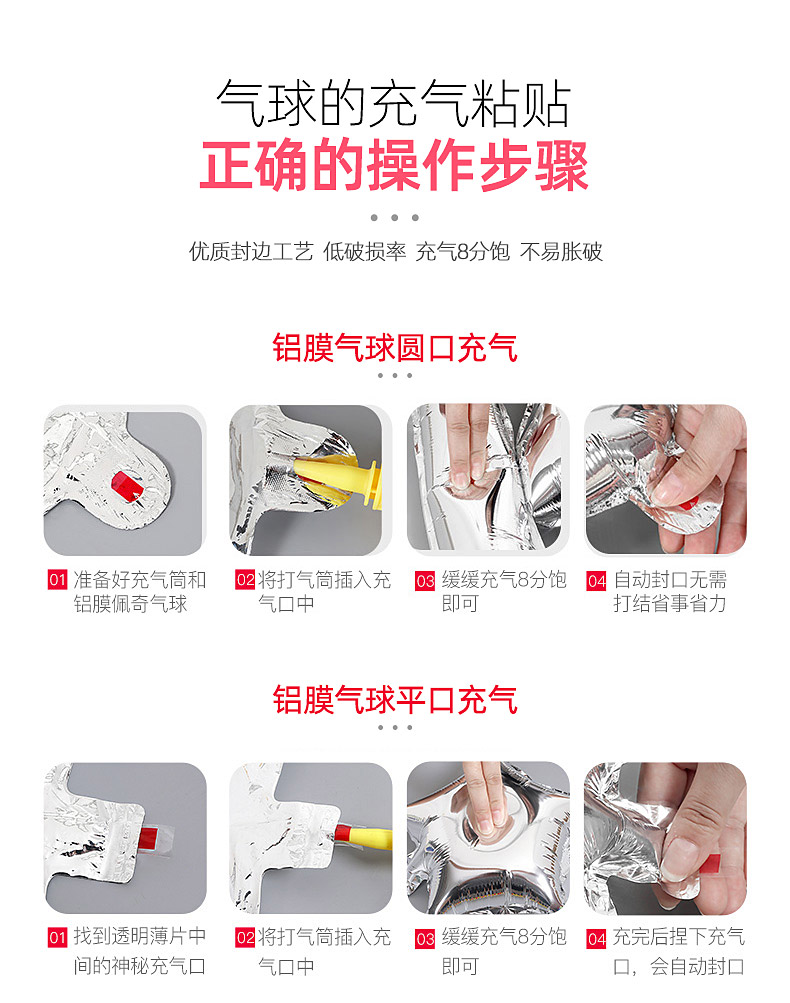 气球的充气粘贴
正确的操作步骤

优质封边工艺 低破损率 充气8分饱 不易胀破

铝膜气球圆口充气

01 准备好充气筒和铝膜佩奇气球

02 将打气筒插入充气口中

03 缓缓充气8分饱即可

04 自动封口无需打结省事省力

铝膜气球平口充气

01 找到透明薄片中间的神秘充气口

02 将打气筒插入充气口中

03 缓缓充气8分饱即可

04 充完后捏下充气口，会自动封口