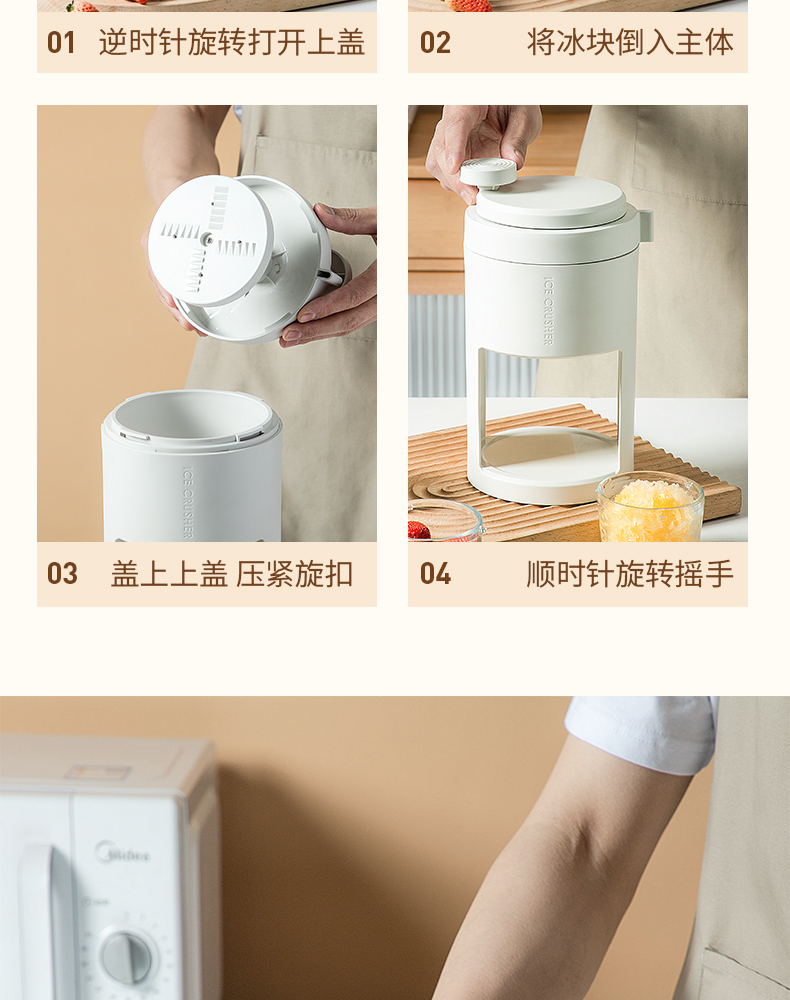 01 逆时针旋转打开上盖

02 将冰块倒入主体

ICE CRUSHER

ICE CRUSHER

03 盖上上盖 压紧旋扣

04 顺时针旋转摇手

Midea