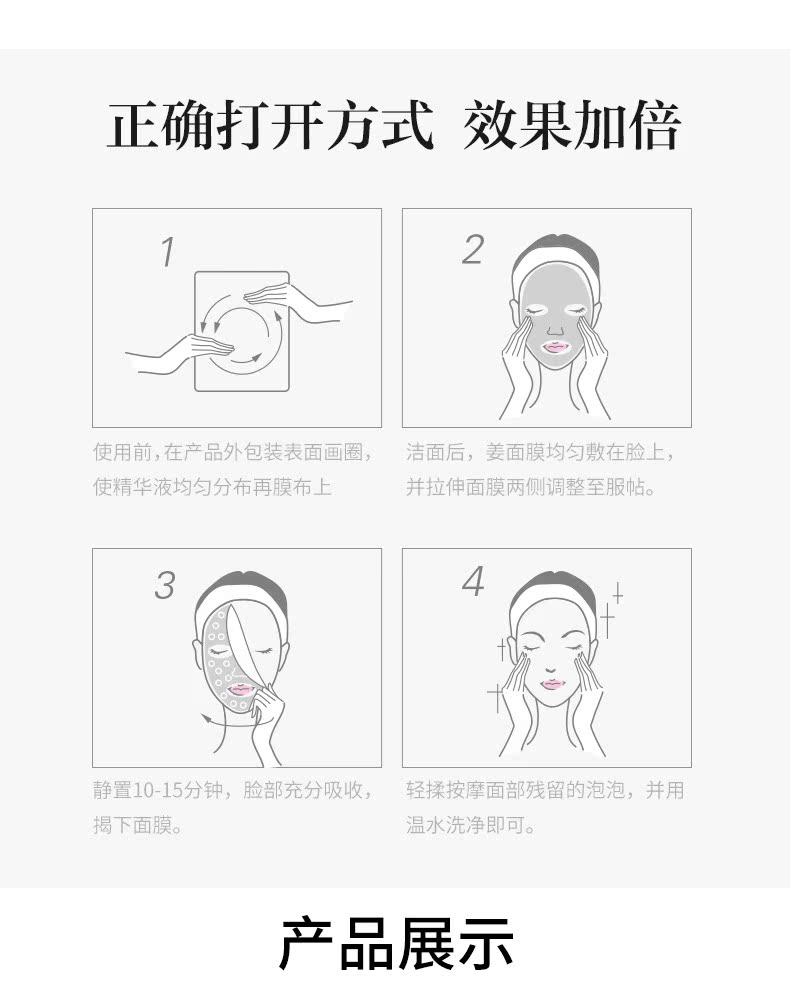 正确打开方式 效果加倍

1

使用前，在产品外包装表面画圈，使精华液均匀分布再膜布上

2

洁面后，姜面膜均匀敷在脸上，并拉伸面膜两侧调整至服帖。

3

静置10-15分钟，脸部充分吸收，揭下面膜。

4

轻揉按摩面部残留的泡泡，并用温水洗净即可。

产品展示