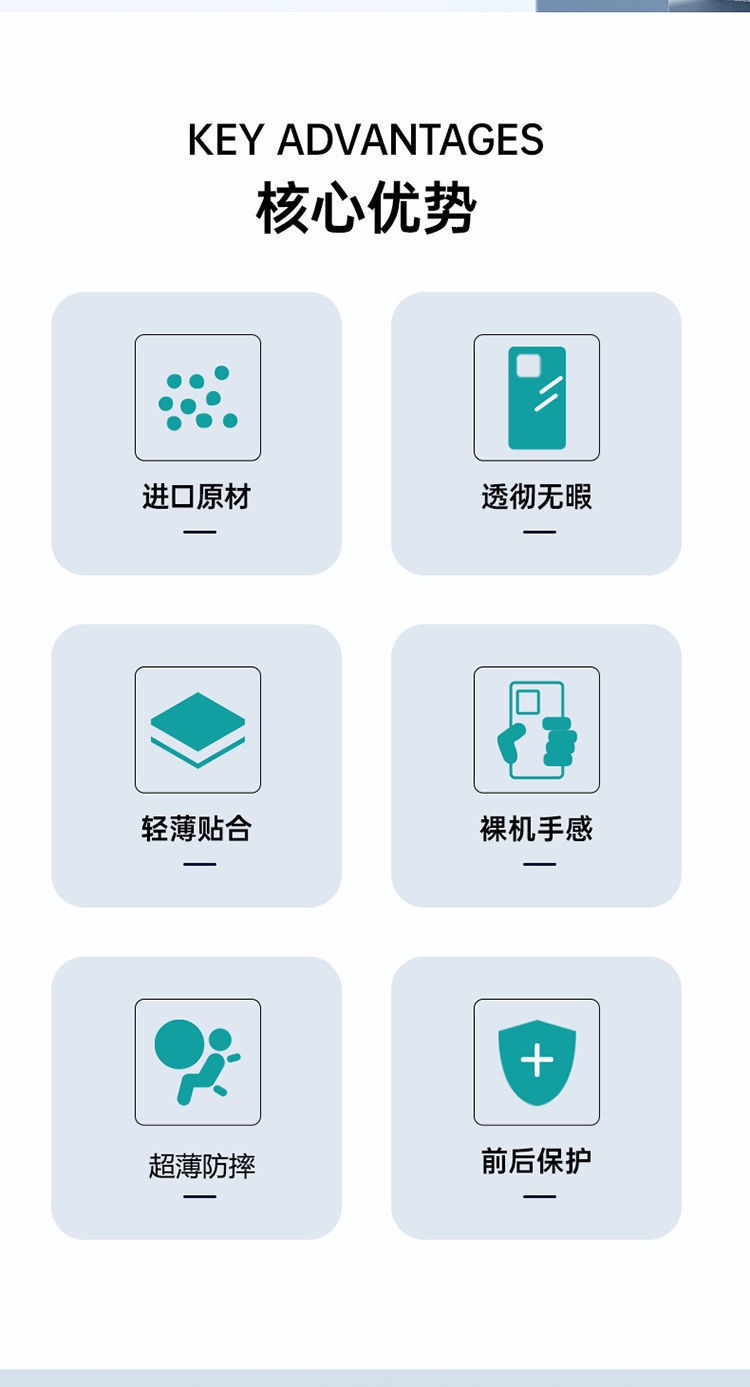 KEY ADVANTAGES
核心优势

进口原材

透彻无暇

轻薄贴合

裸机手感

超薄防摔

前后保护