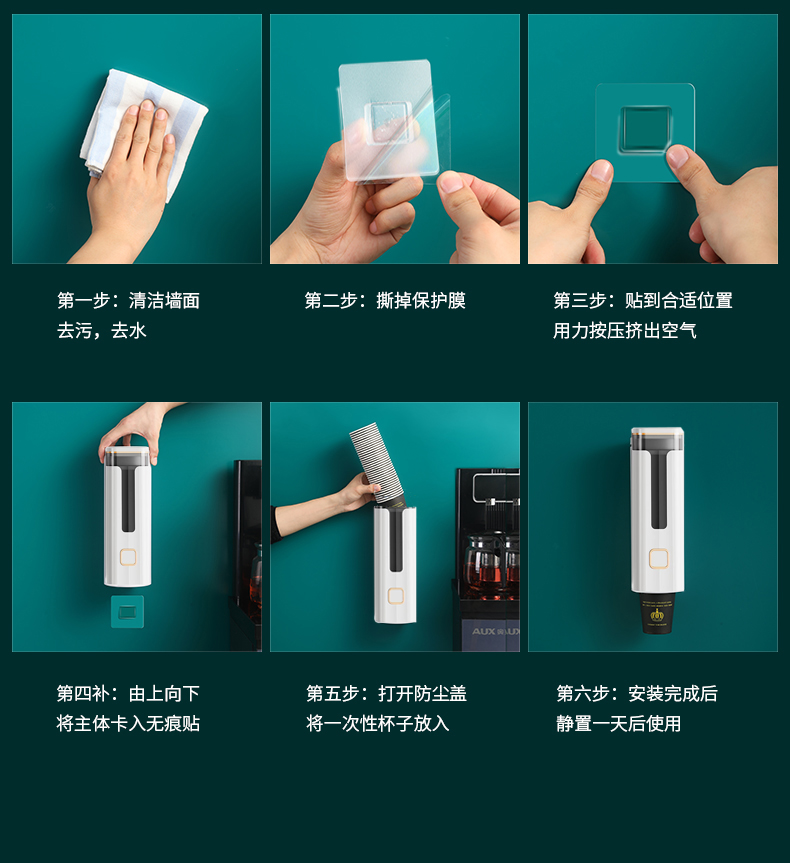 第一步：清洁墙面
去污，去水

第二步：撕掉保护膜

第三步：贴到合适位置
用力按压挤出空气

AUX

第四补：由上向下
将主体卡入无痕贴

第五步：打开防尘盖
将一次性杯子放入

第六步：安装完成后
静置一天后使用