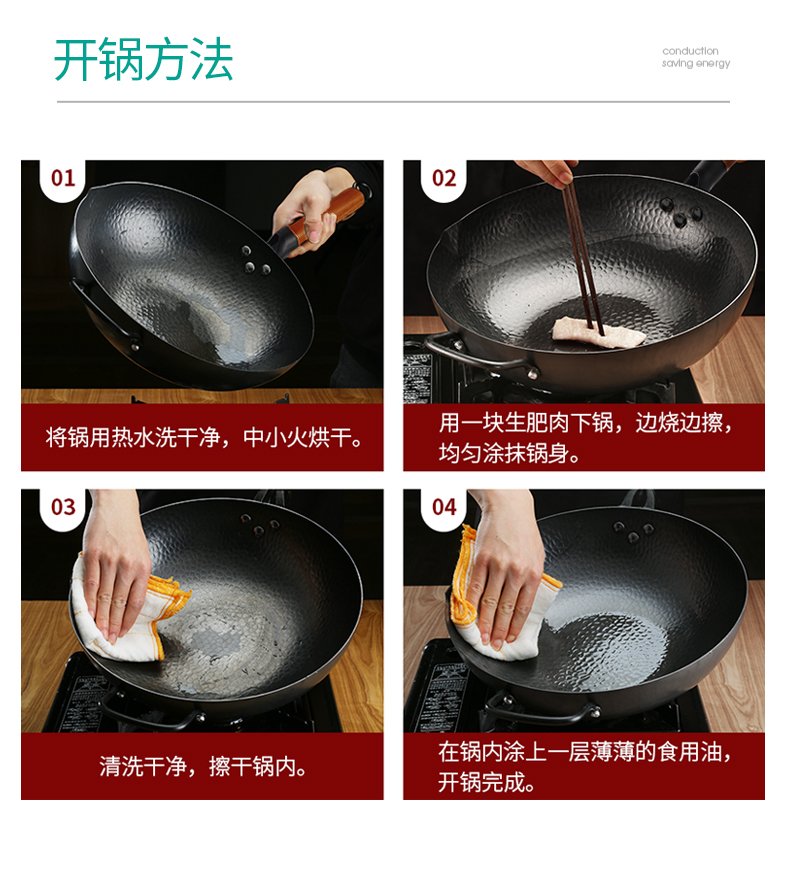 开锅方法

conduction
saving energy

01

将锅用热水洗干净，中小火烘干。

02

用一块生肥肉下锅，边烧边擦，均匀涂抹锅身。

03

清洗干净，擦干锅内。

04

在锅内涂上一层薄薄的食用油，开锅完成。