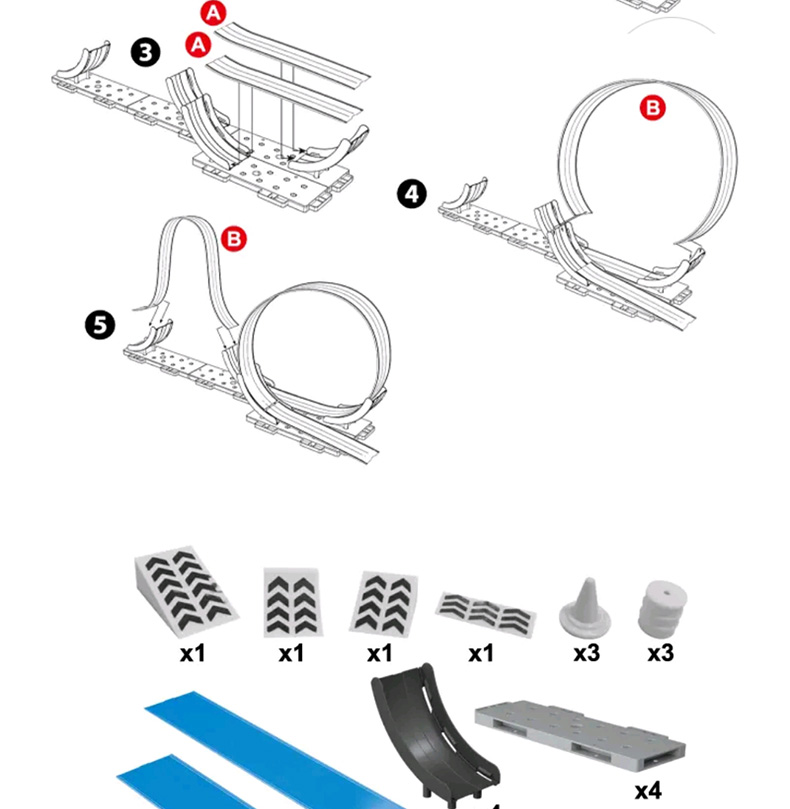 A
A
3
B
4
B
5
x1
x1
x1
x1
x3
x3
x4