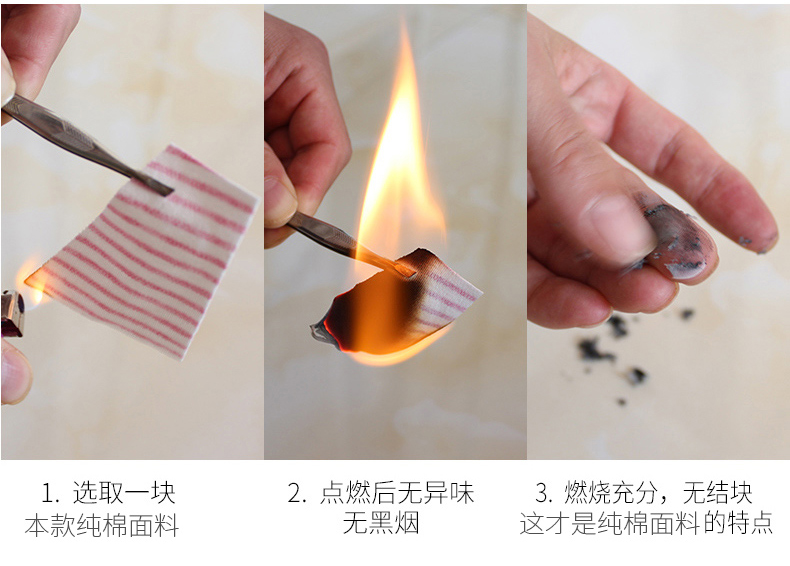 1. 选取一块
本款纯棉面料

2. 点燃后无异味
无黑烟

3. 燃烧充分，无结块
这才是纯棉面料的特点