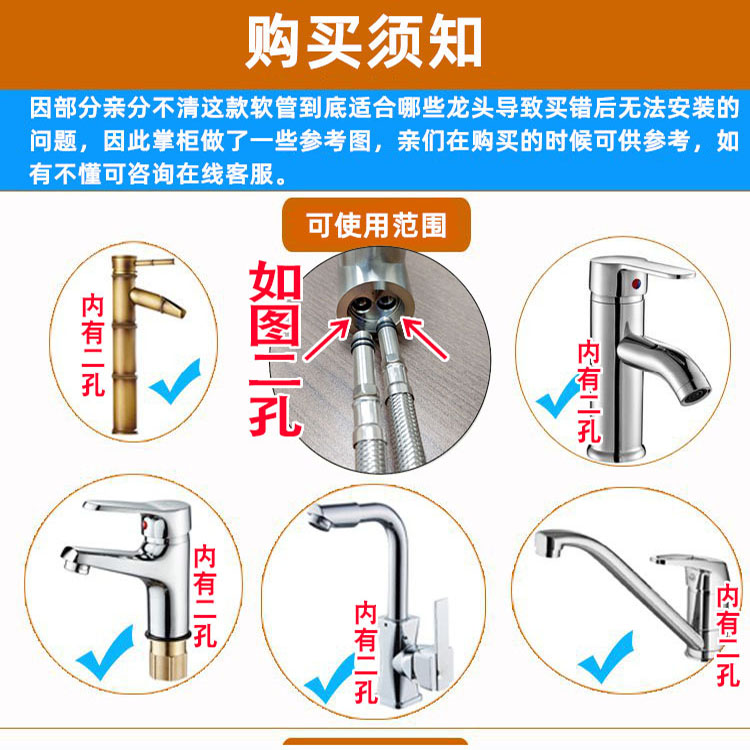 购买须知

因部分亲分不清这款软管到底适合哪些龙头导致买错后无法安装的问题，因此掌柜做了一些参考图，亲们在购买的时候可供参考，如有不懂可咨询在线客服。

可使用范围

内有二孔

如图二孔

内有二孔

内有二孔

内有二孔

内有二孔