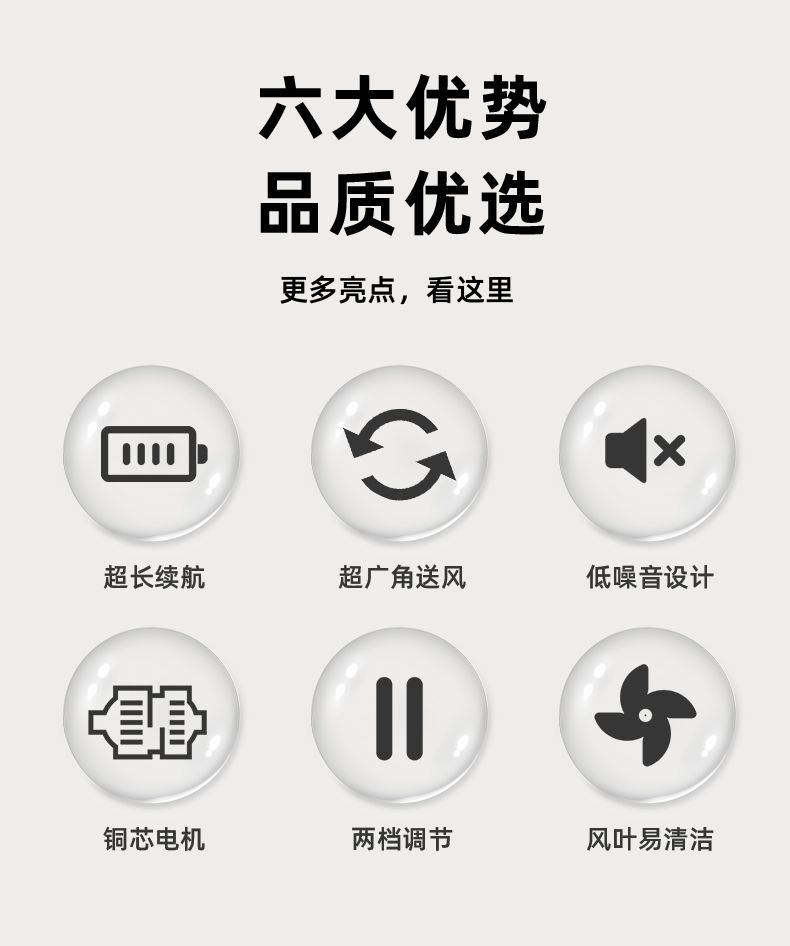 六大优势
品质优选

更多亮点，看这里

超长续航

超广角送风

低噪音设计

铜芯电机

两档调节

风叶易清洁