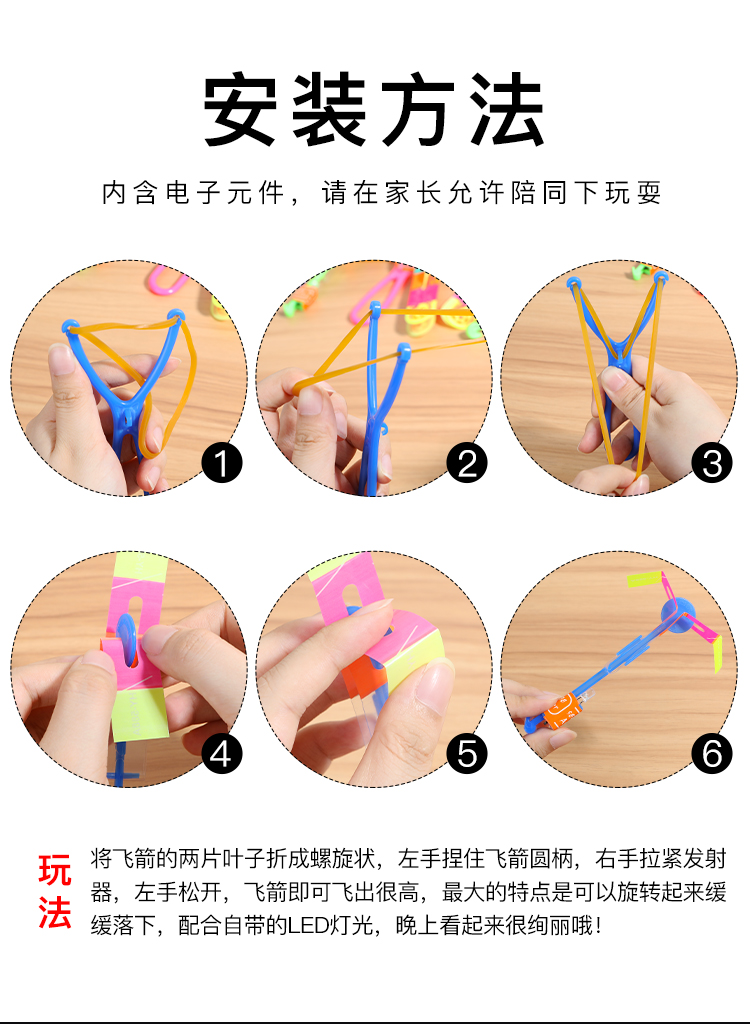 安装方法

内含电子元件，请在家长允许陪同下玩耍

1

2

3

4

5

6

玩法

将飞箭的两片叶子折成螺旋状，左手捏住飞箭圆柄，右手拉紧发射器，左手松开，飞箭即可飞出很高，最大的特点是可以旋转起来缓缓落下，配合自带的LED灯光，晚上看起来很绚丽哦！