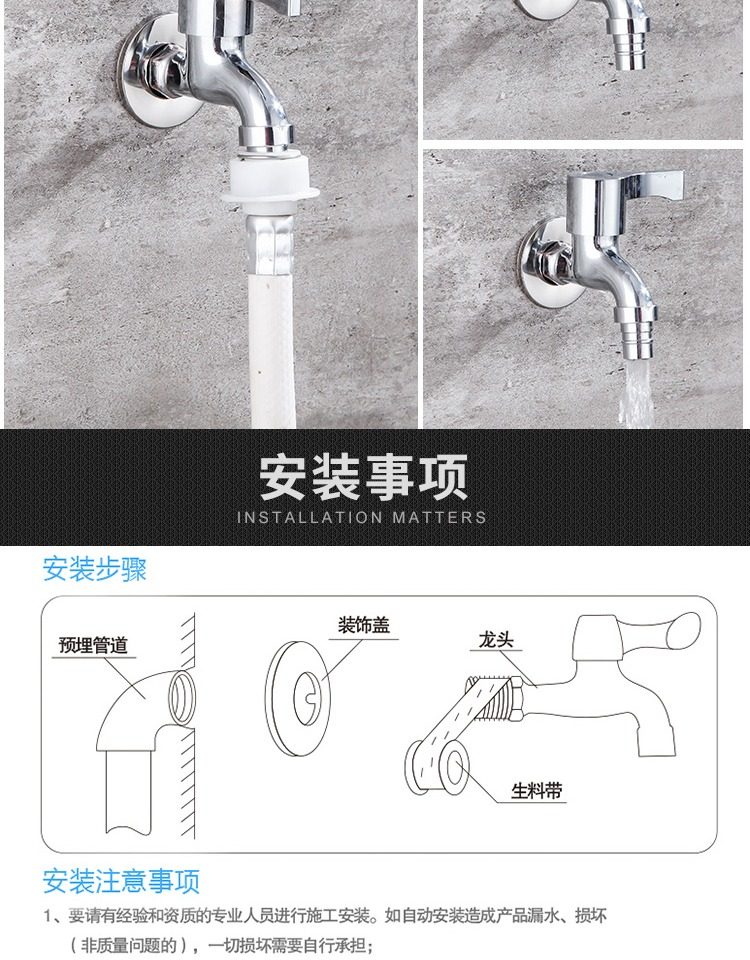 安装事项
INSTALLATION MATTERS

安装步骤

预埋管道

装饰盖

龙头

生料带

安装注意事项

1、要请有经验和资质的专业人员进行施工安装。如自动安装造成产品漏水、损坏（非质量问题的），一切损坏需要自行承担；